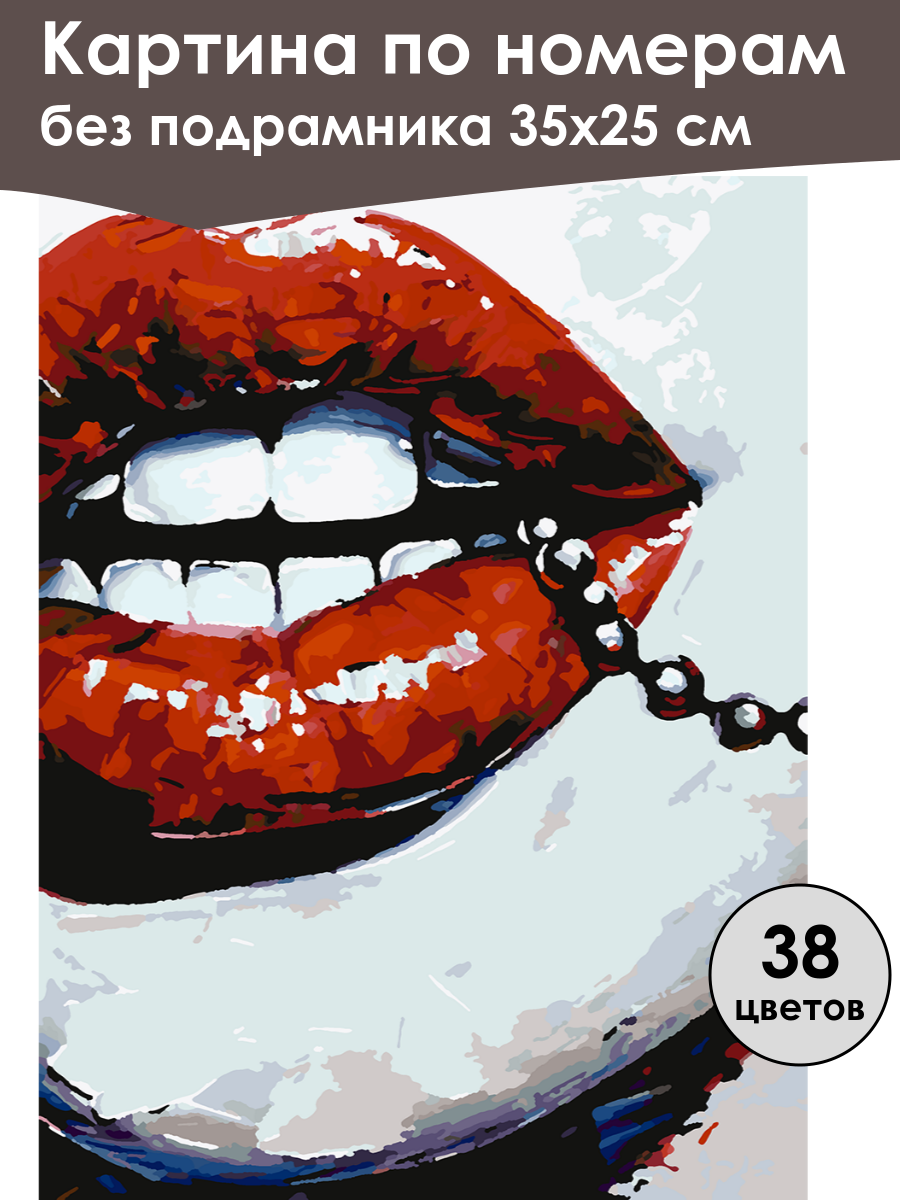 Картина по номерам
без подрамника 35х25 см

38
цветов