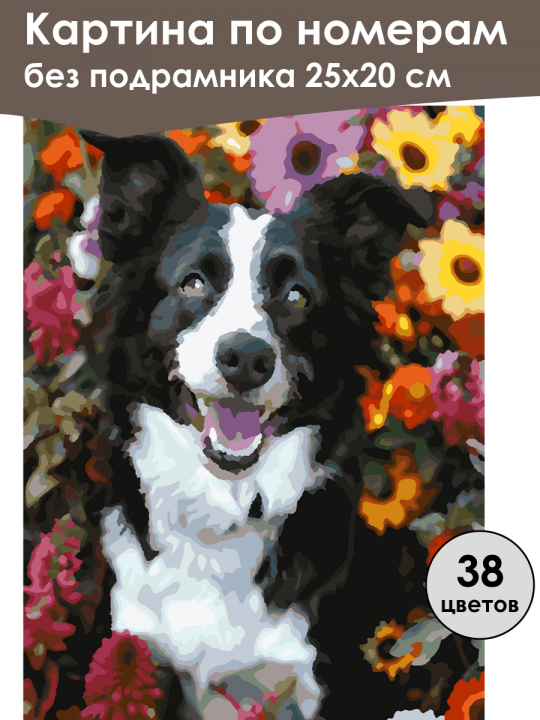 Картина по номерам
без подрамника 25х20 см

38
цветов