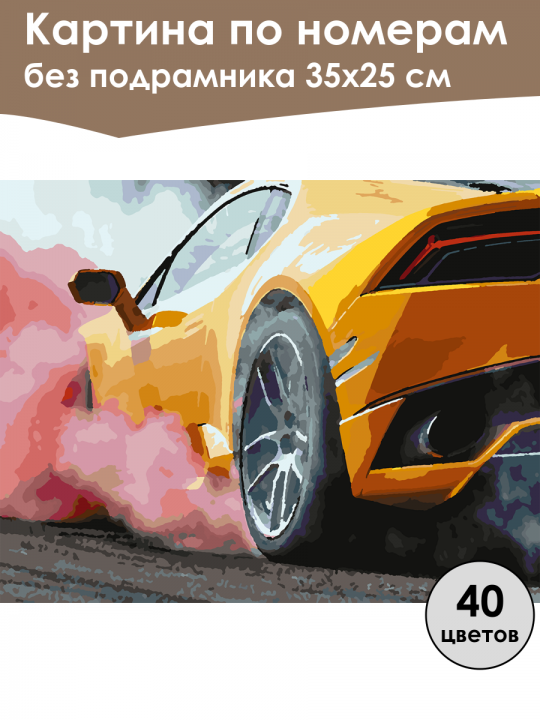 Картина по номерам
без подрамника 35х25 см

40
цветов