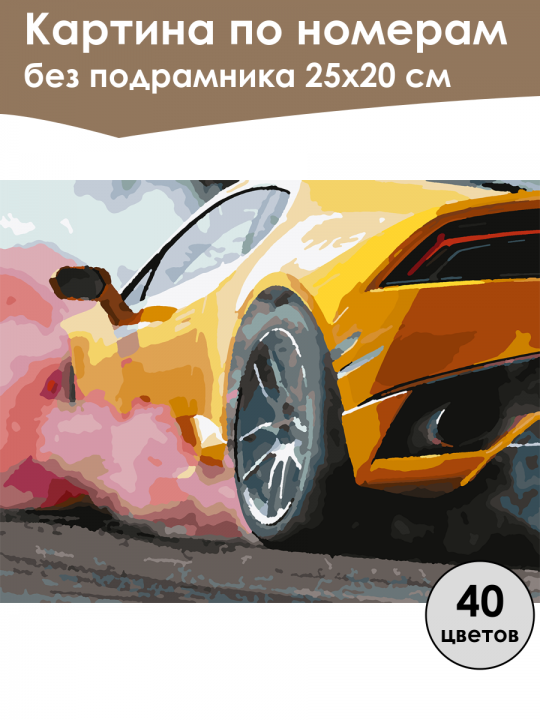 Картина по номерам
без подрамника 25х20 см

40
цветов