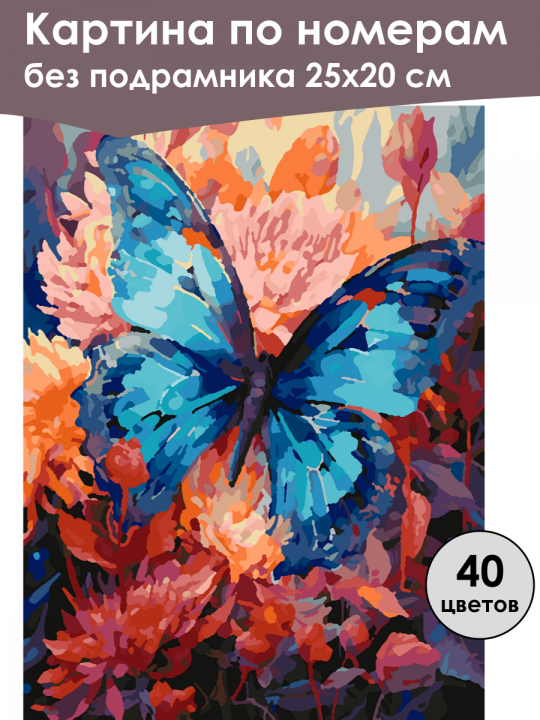 Картина по номерам
без подрамника 25х20 см

40
цветов