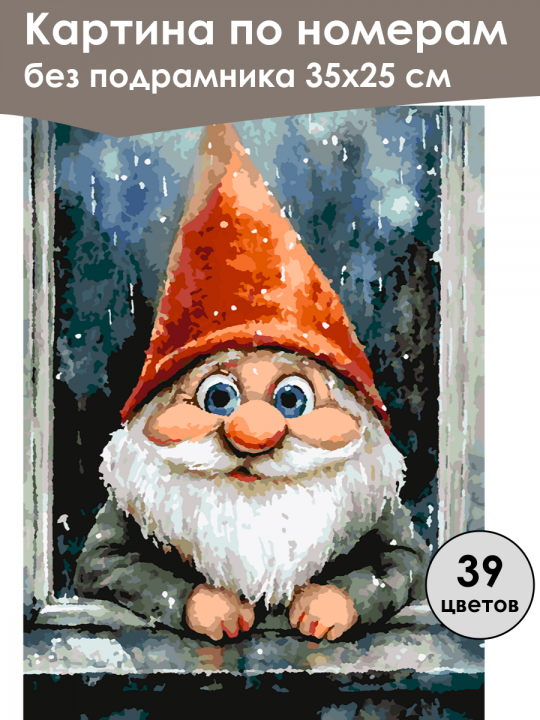 Картина по номерам
без подрамника 35х25 см

39
цветов