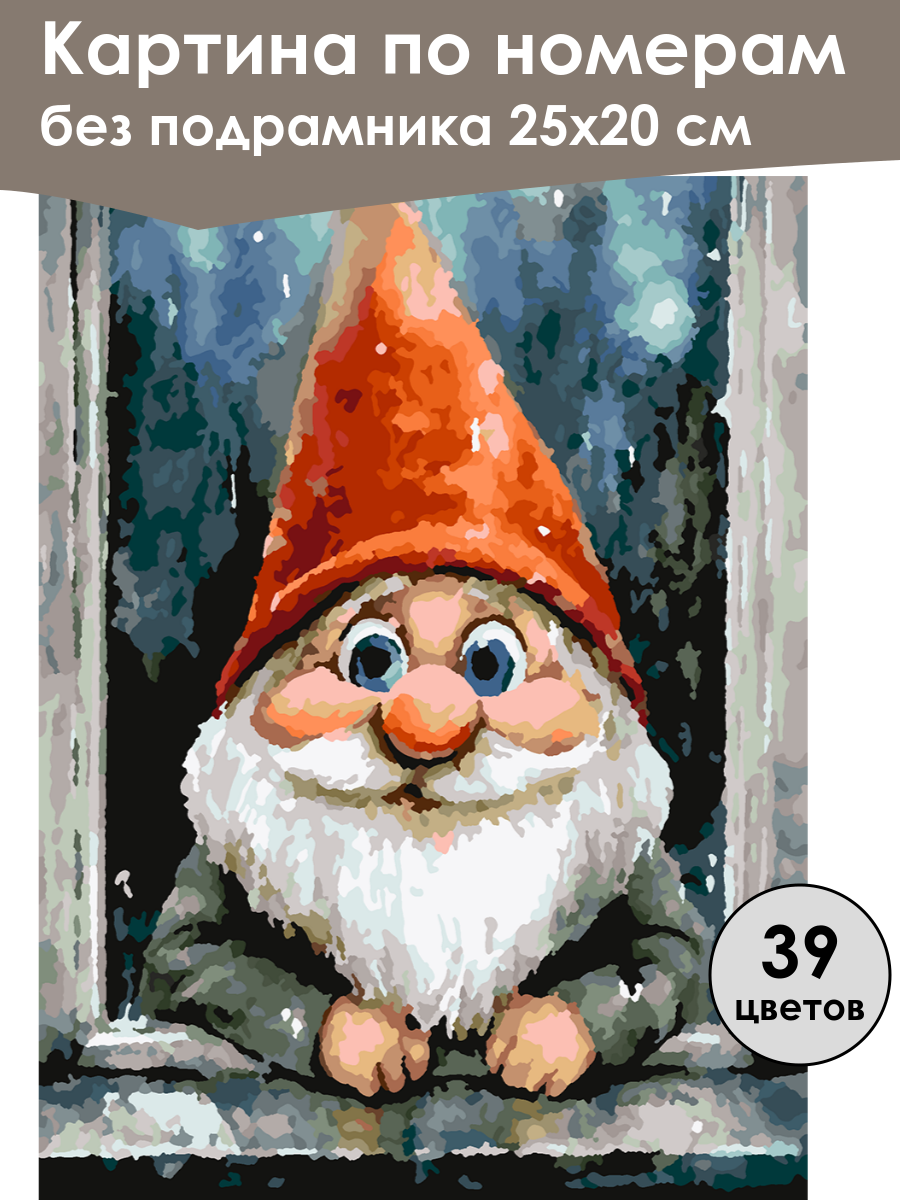 Картина по номерам
без подрамника 25х20 см

39
цветов