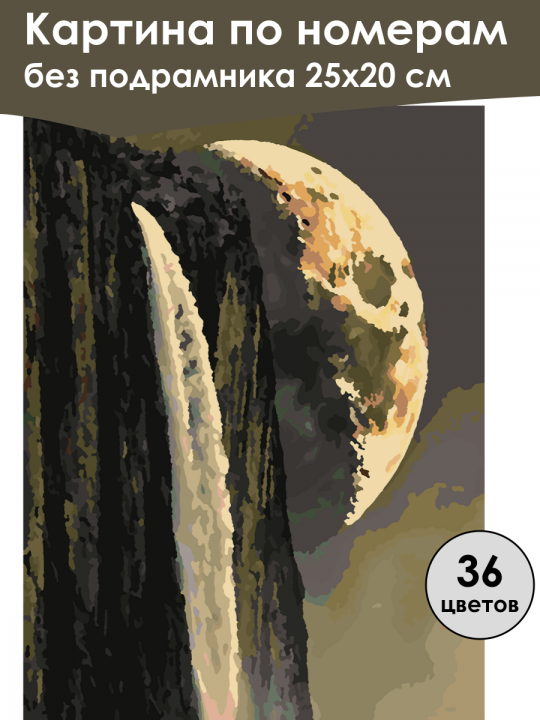 Картина по номерам
без подрамника 25х20 см

36
цветов