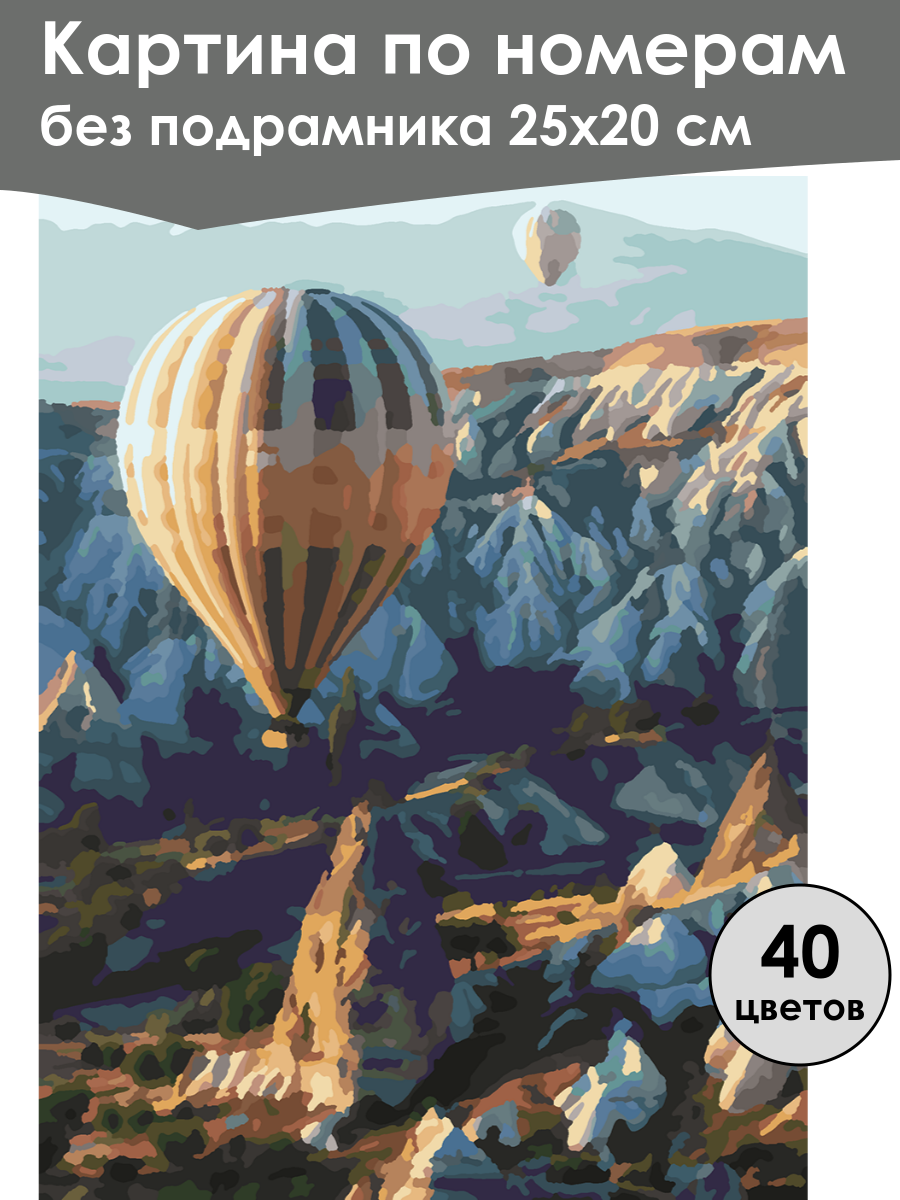 Картина по номерам
без подрамника 25х20 см

40
цветов