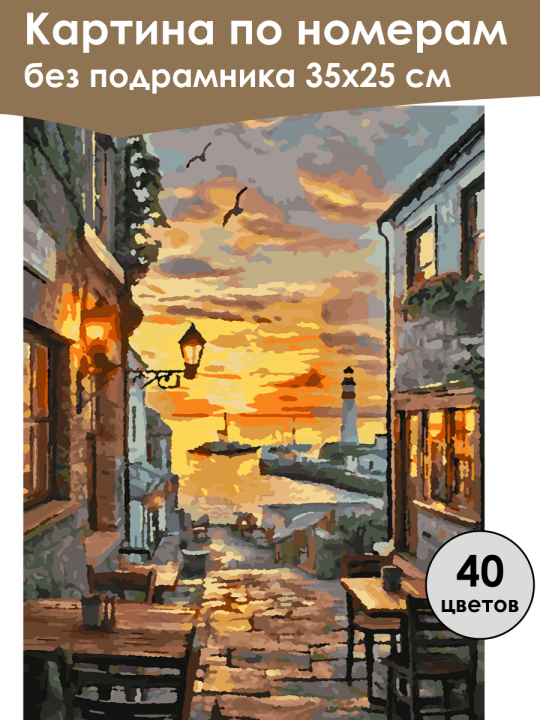 Картина по номерам
без подрамника 35х25 см

40
цветов