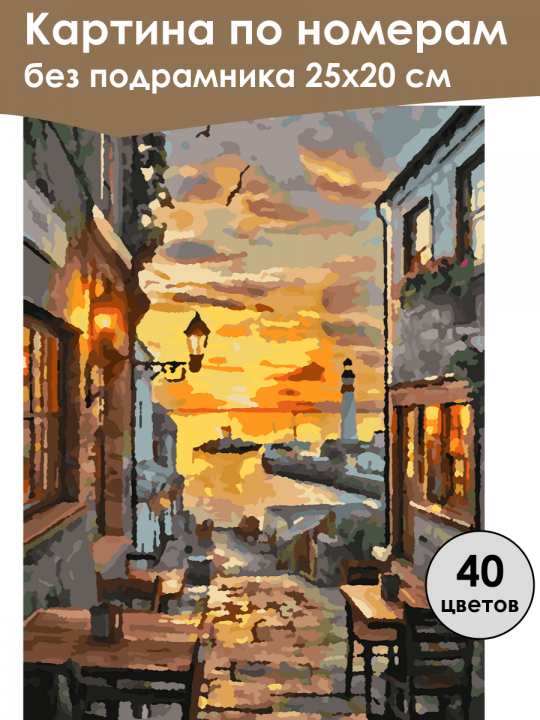 Картина по номерам
без подрамника 25х20 см

40
цветов