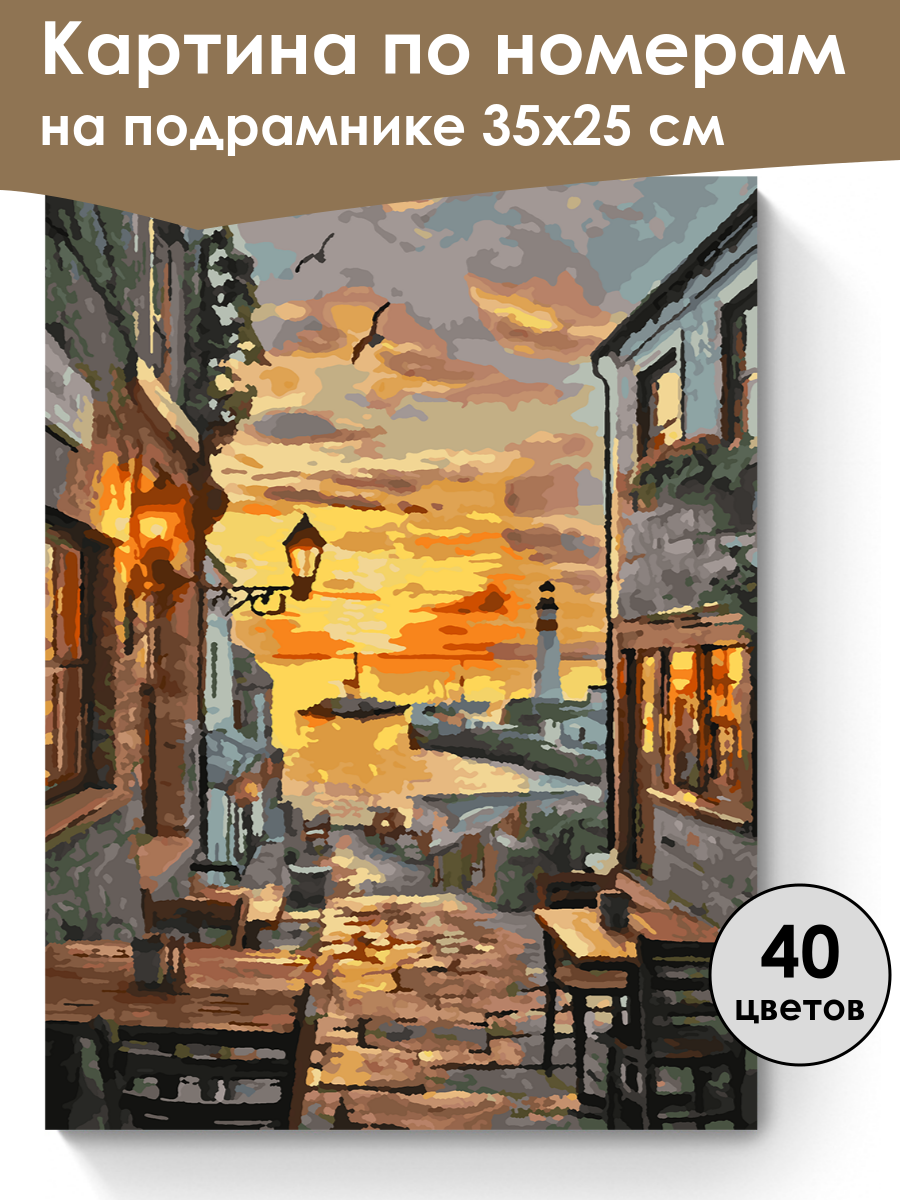 Картина по номерам на подрамнике 35х25 см

40 цветов