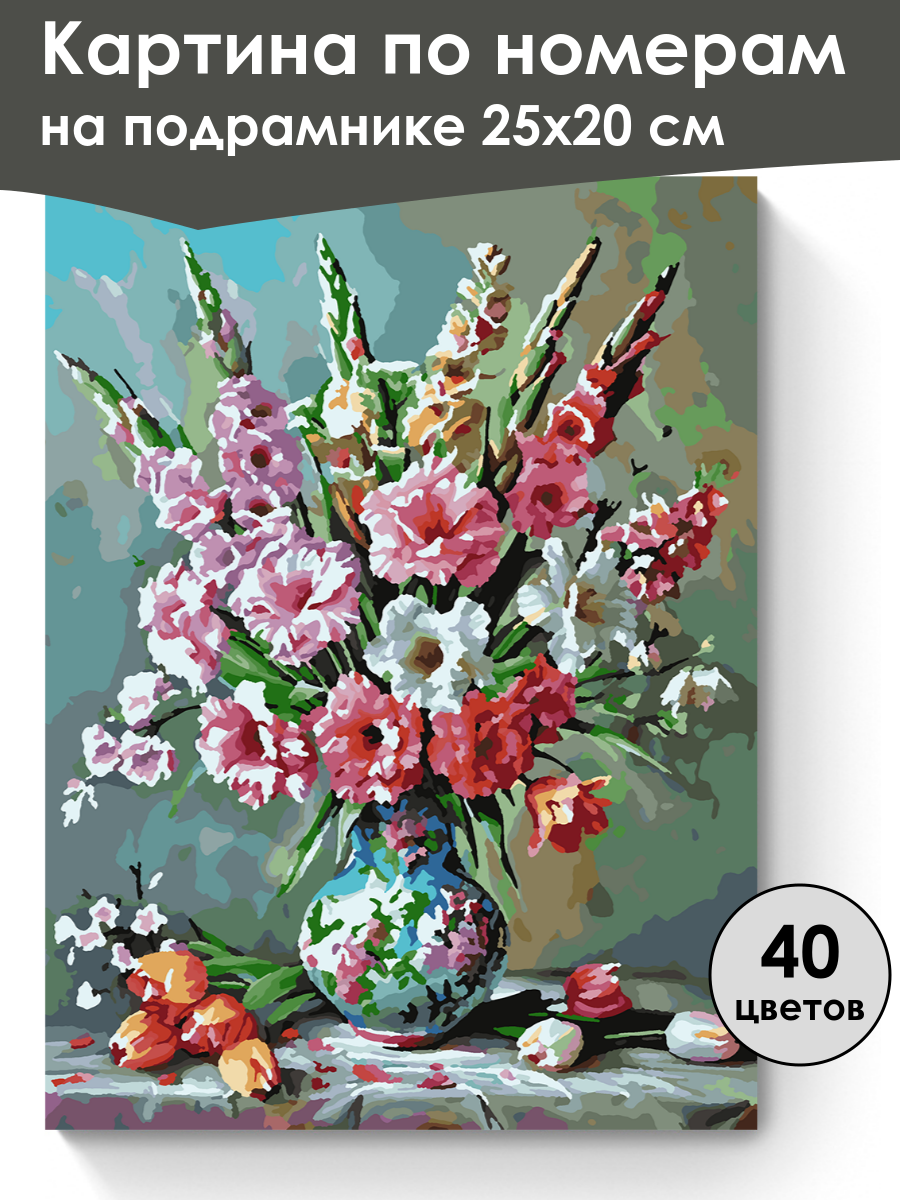 Картина по номерам на подрамнике 25х20 см

40 цветов