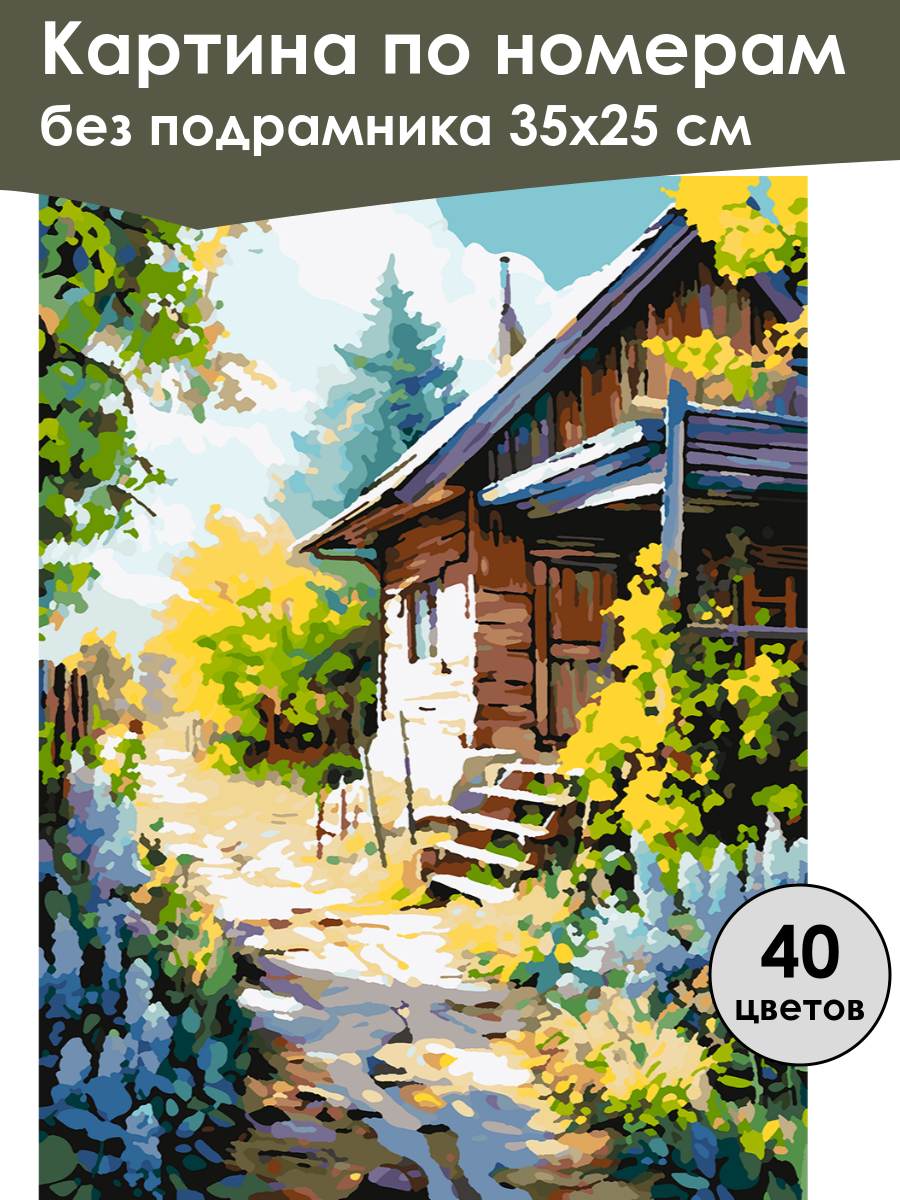 Картина по номерам
без подрамника 35х25 см

40
цветов