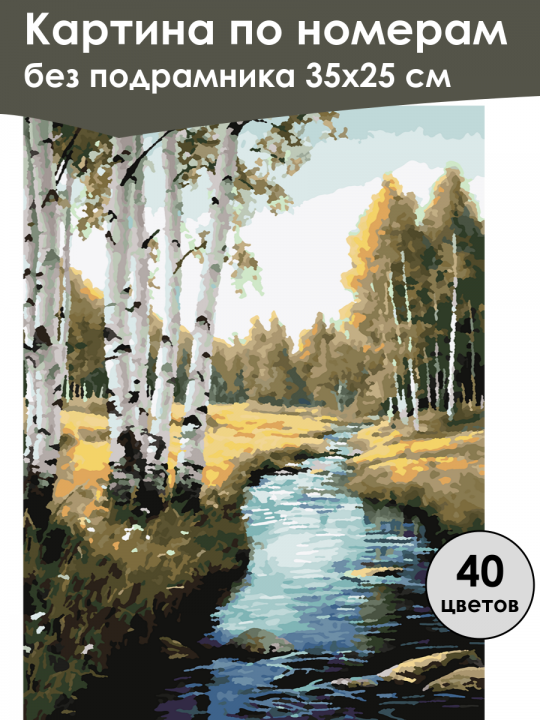 Картина по номерам
без подрамника 35х25 см

40
цветов