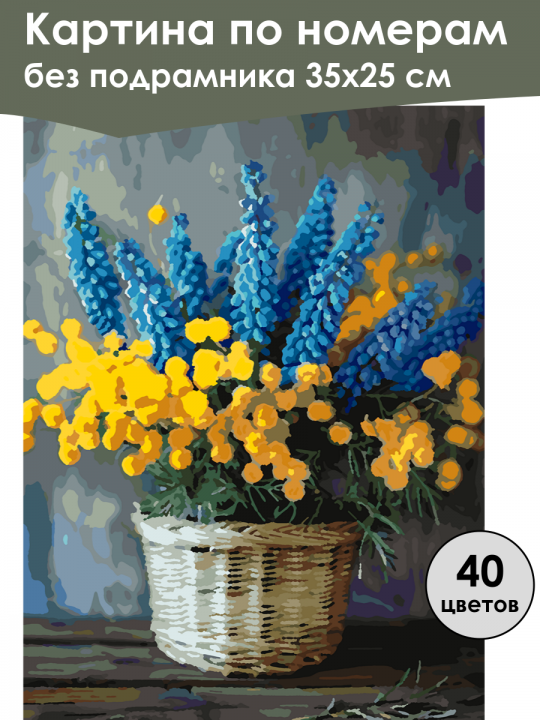 Картина по номерам
без подрамника 35х25 см

40
цветов