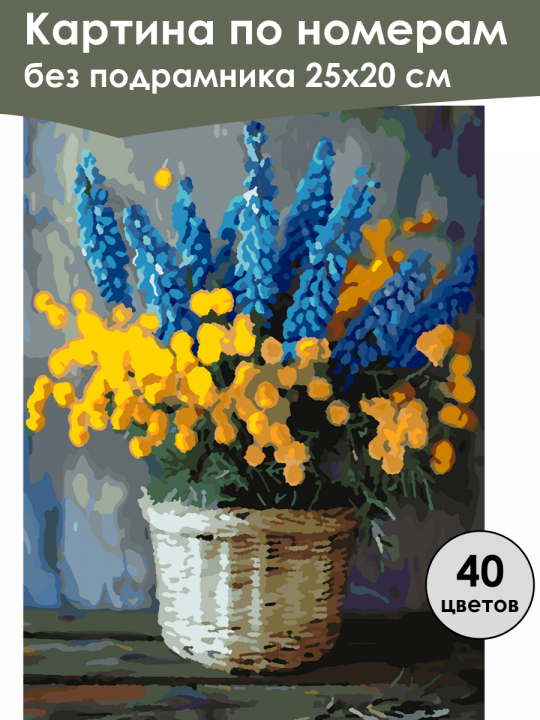 Картина по номерам без подрамника 25х20 см

40 цветов