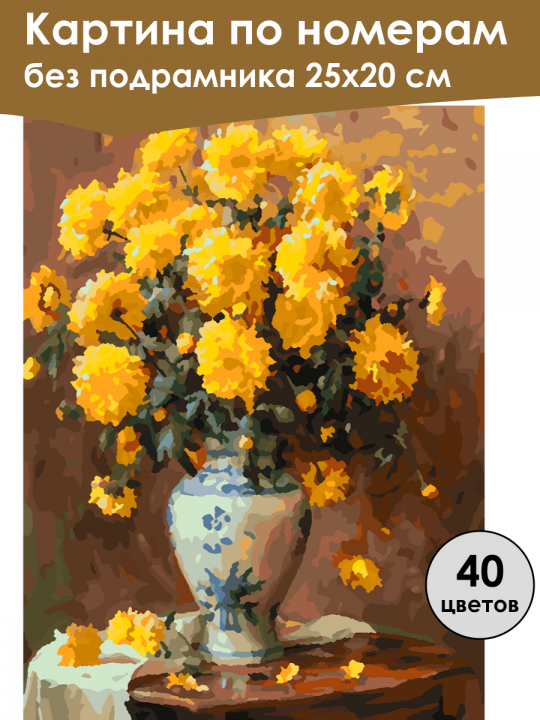 Картина по номерам
без подрамника 25х20 см

40
цветов