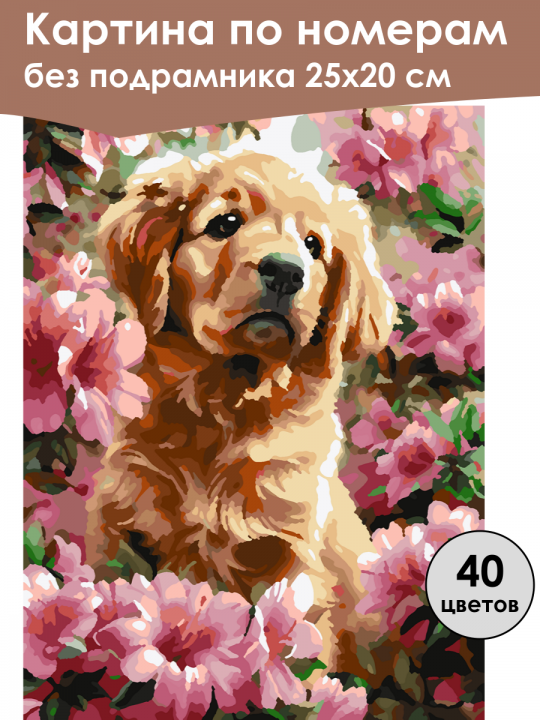 Картина по номерам
без подрамника 25х20 см

40
цветов