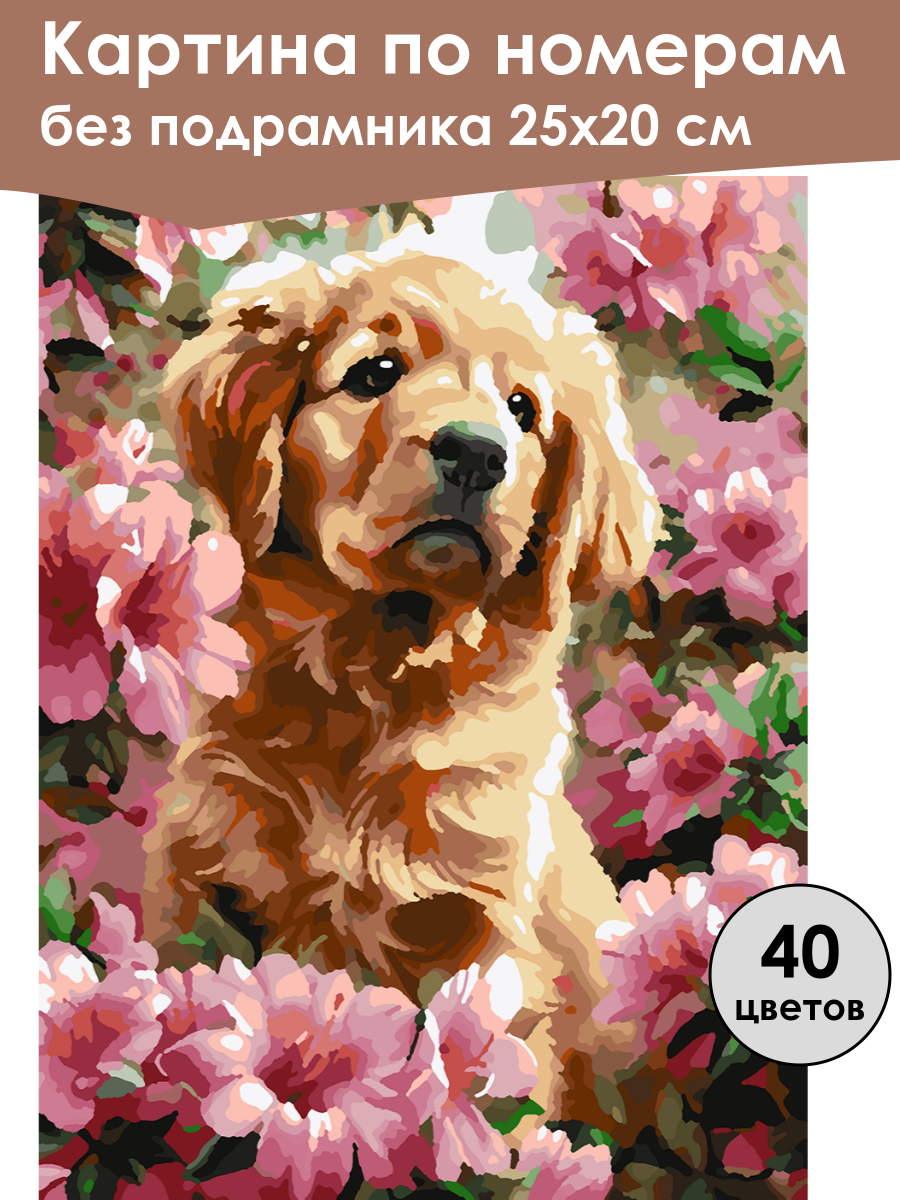 Картина по номерам
без подрамника 25х20 см

40
цветов