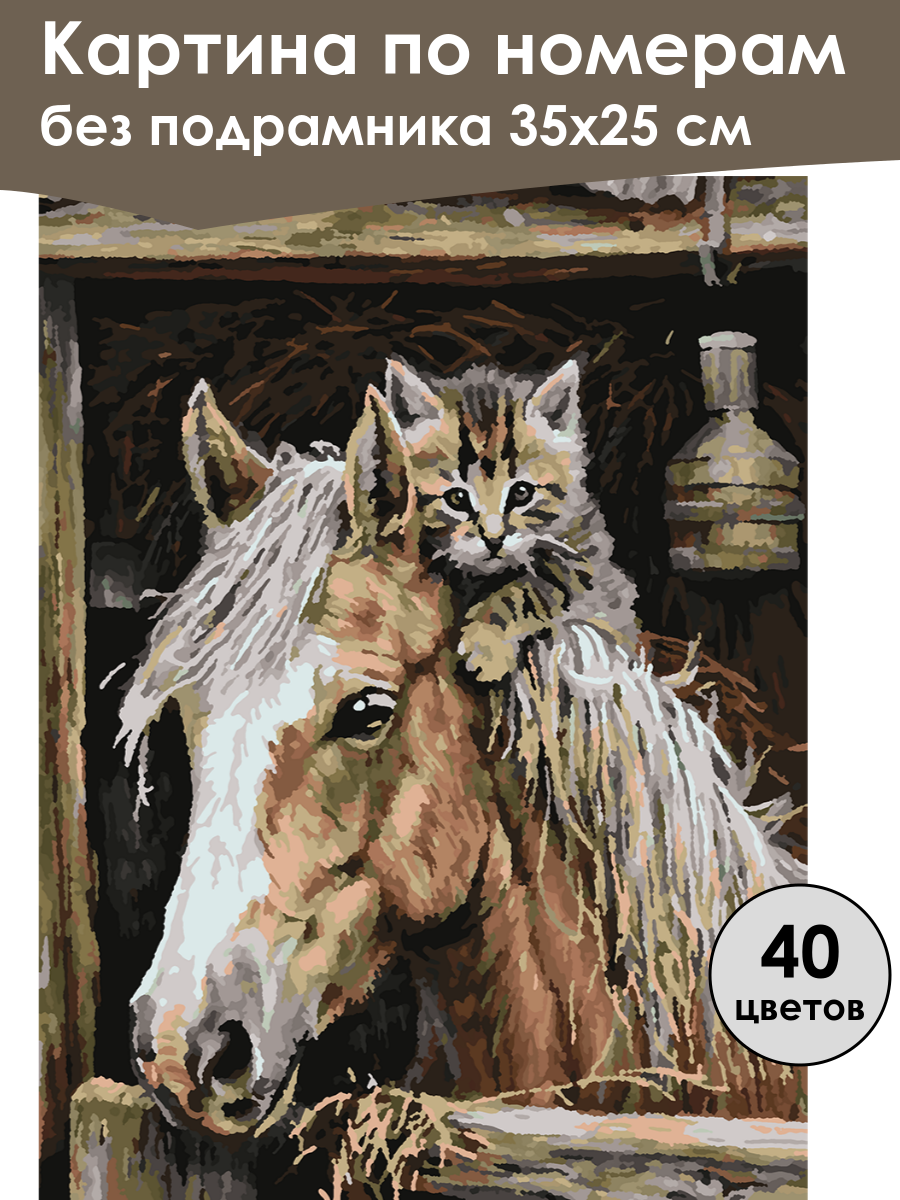 Картина по номерам
без подрамника 35х25 см

40
цветов