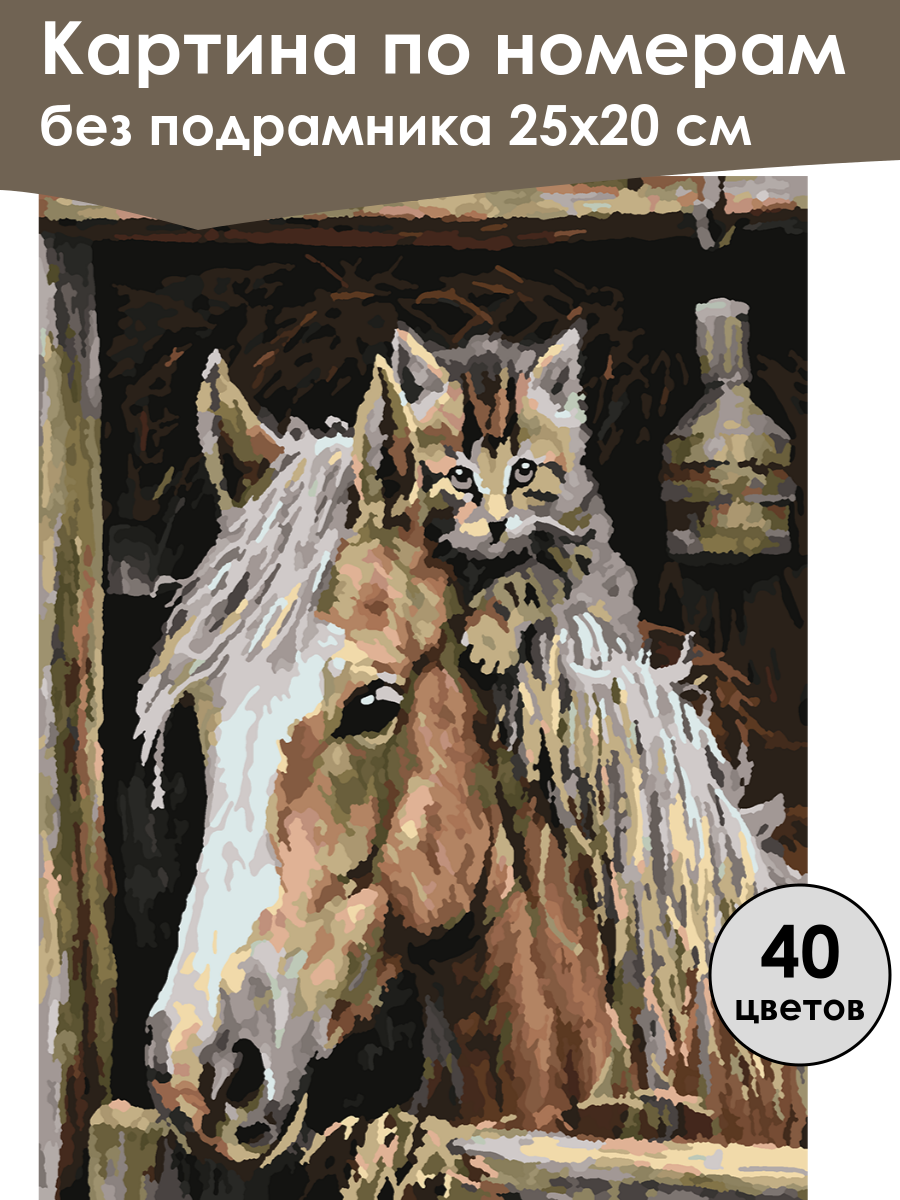 Картина по номерам
без подрамника 25х20 см

40
цветов