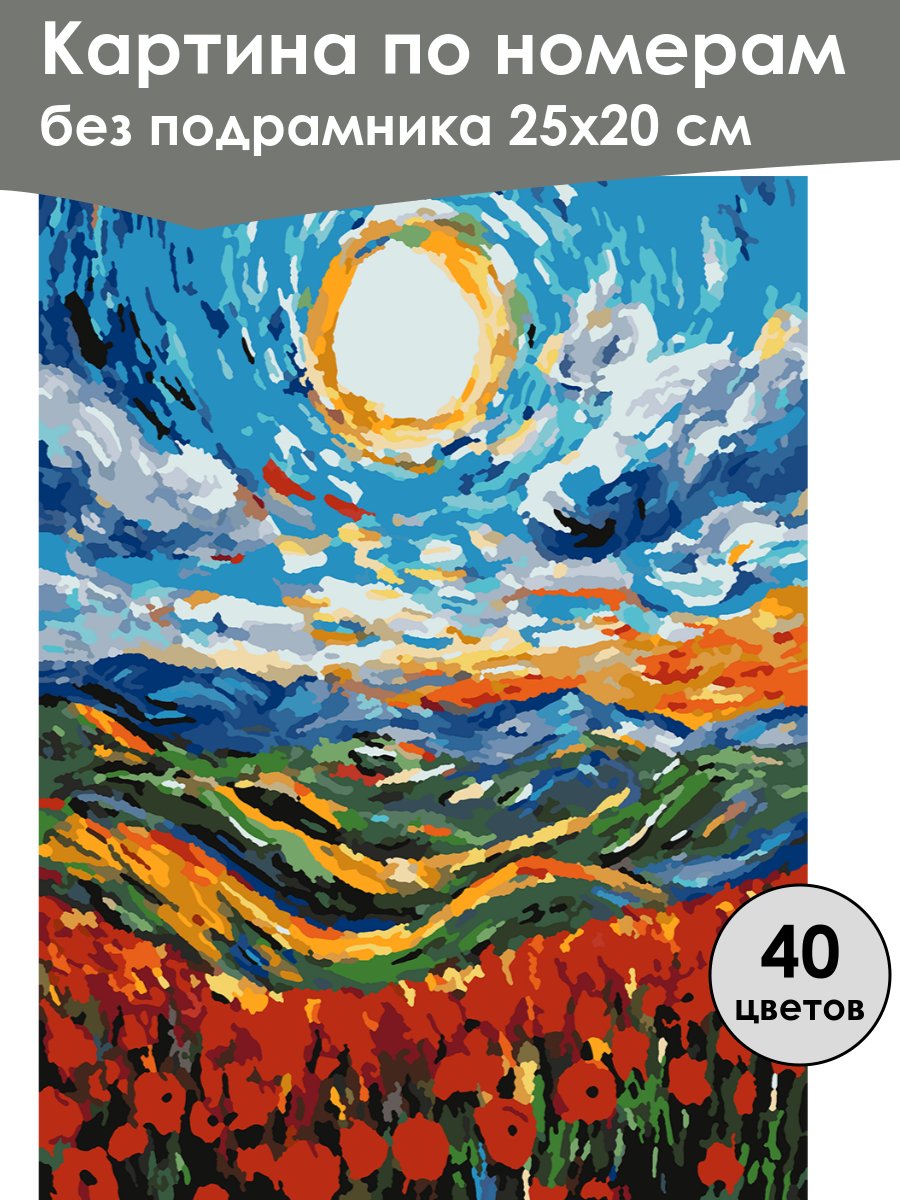 Картина по номерам
без подрамника 25х20 см

40
цветов