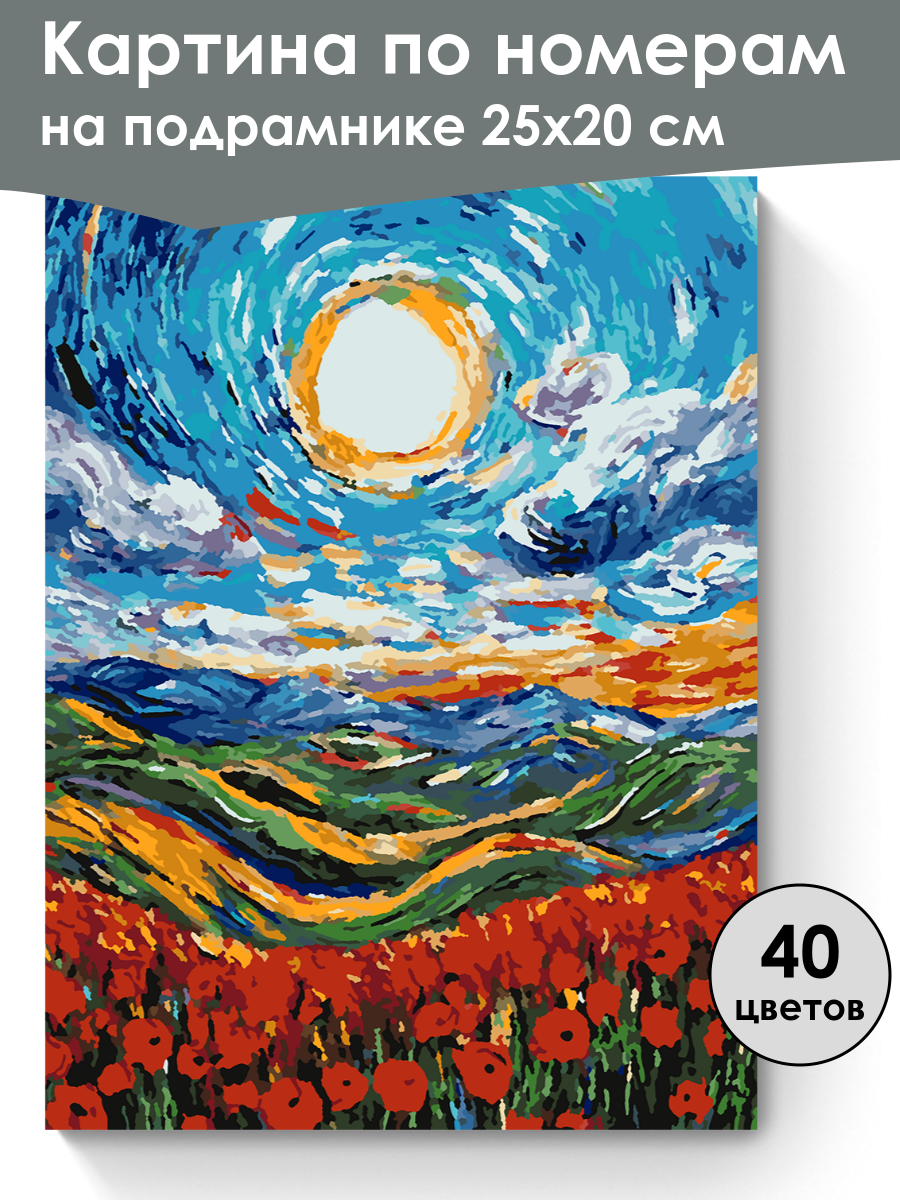 Картина по номерам
на подрамнике 25х20 см

40
цветов