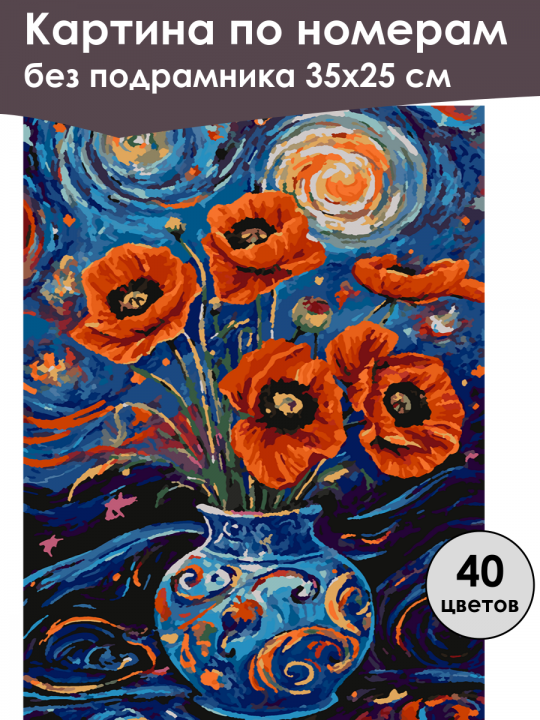 Картина по номерам
без подрамника 35x25 см

40
цветов