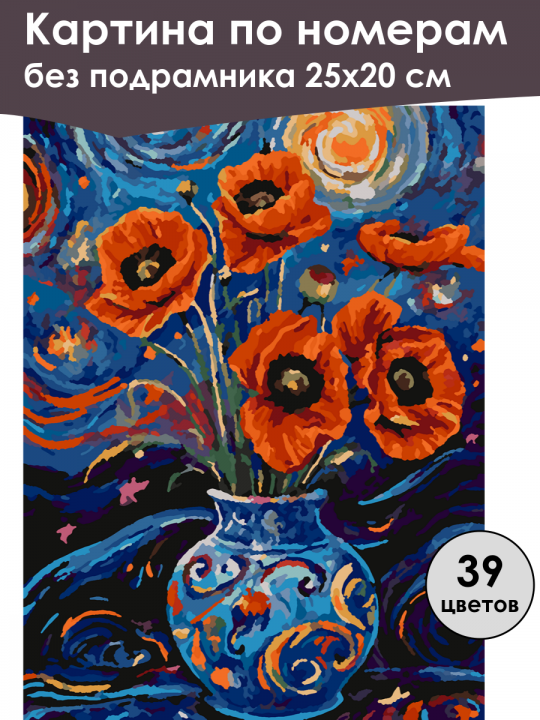 Картина по номерам
без подрамника 25х20 см

39
цветов