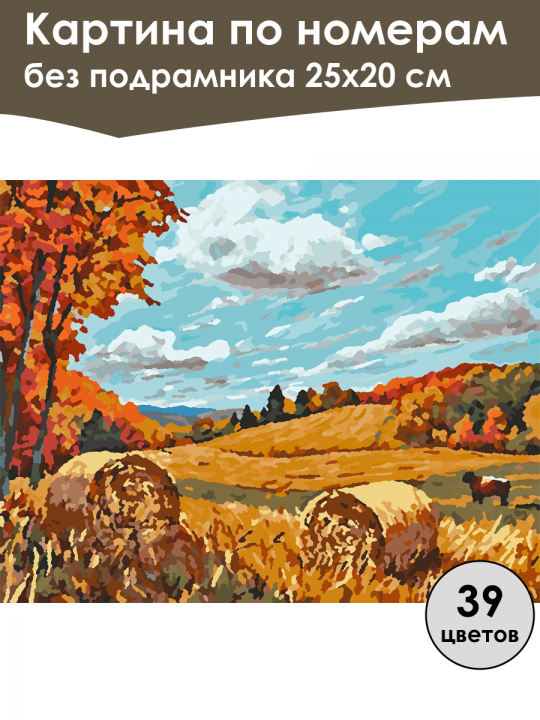 Картина по номерам
без подрамника 25х20 см

39
цветов