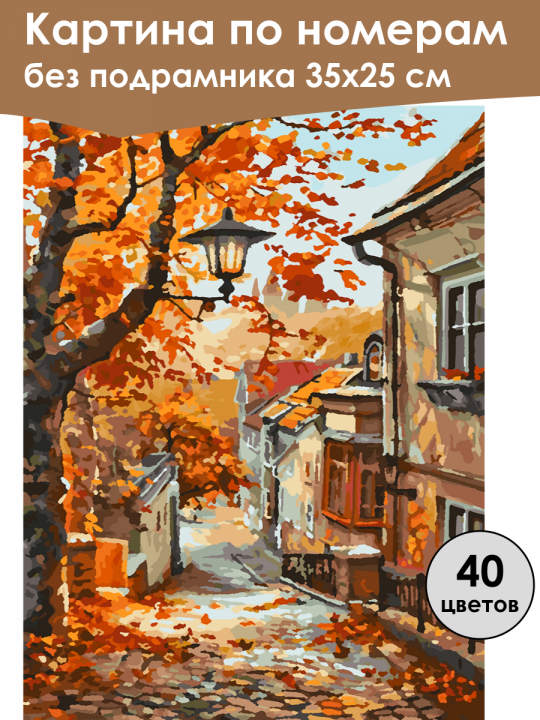 Картина по номерам
без подрамника 35х25 см

40
цветов