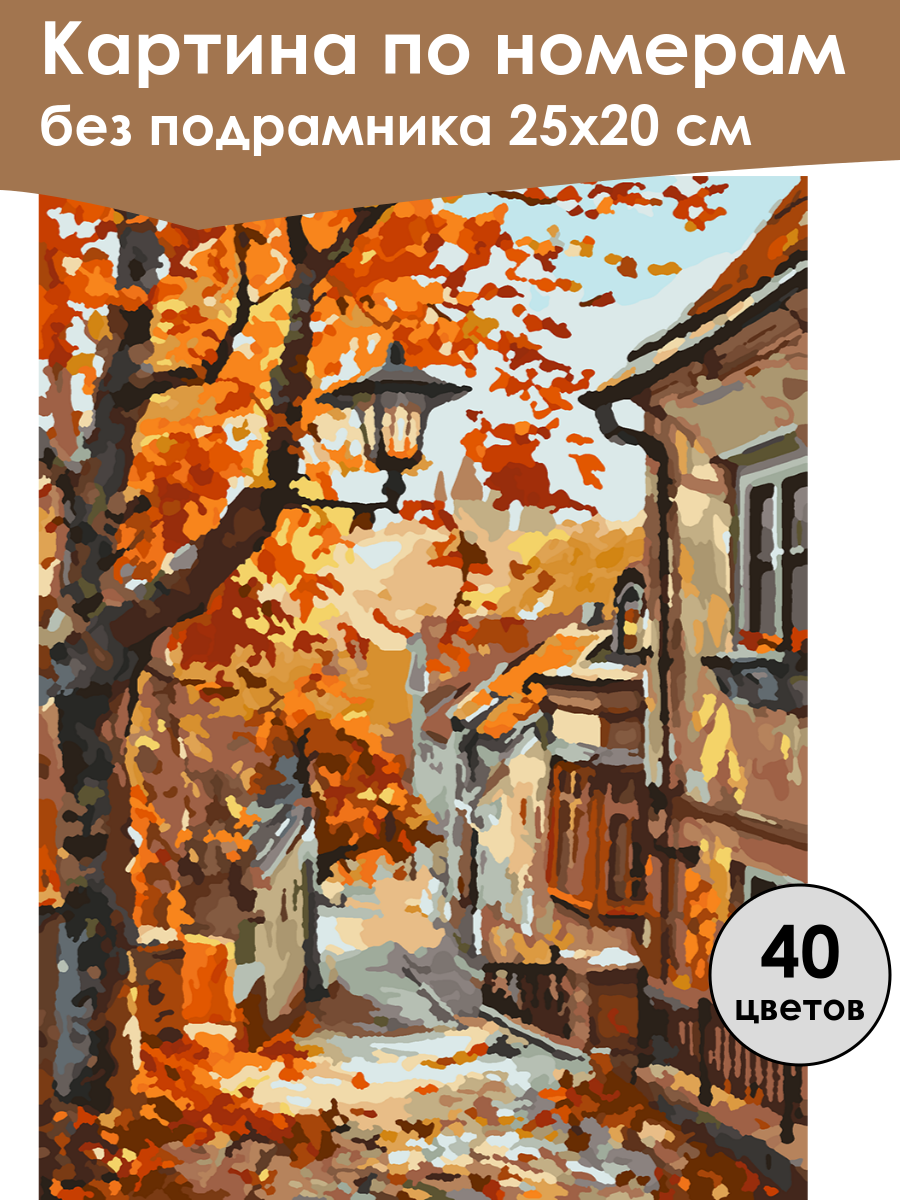 Картина по номерам
без подрамника 25х20 см

40
цветов