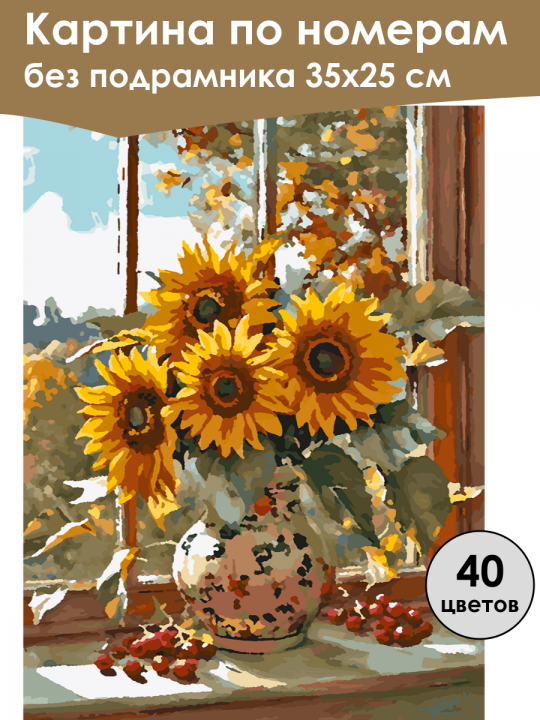 Картина по номерам
без подрамника 35х25 см

40
цветов