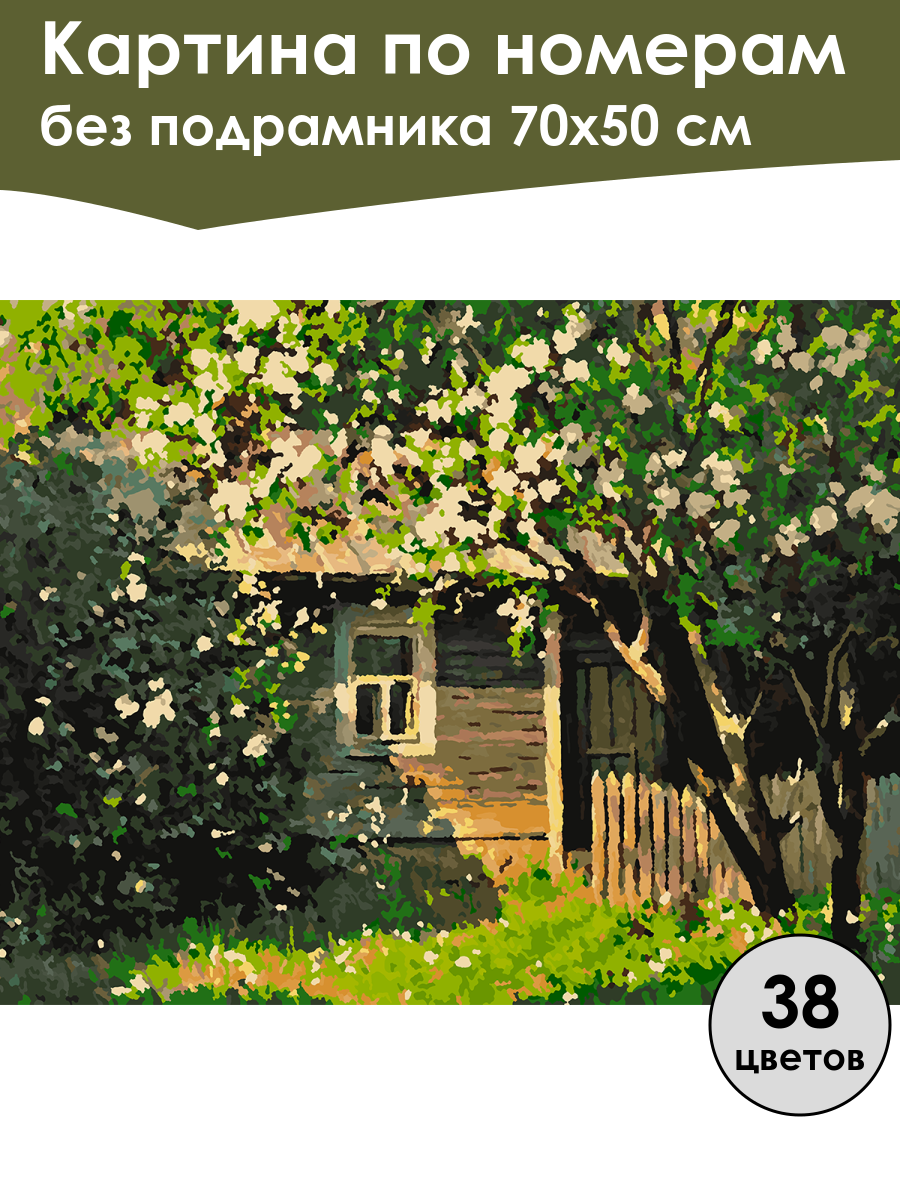 Картина по номерам
без подрамника 70х50 см

38
цветов