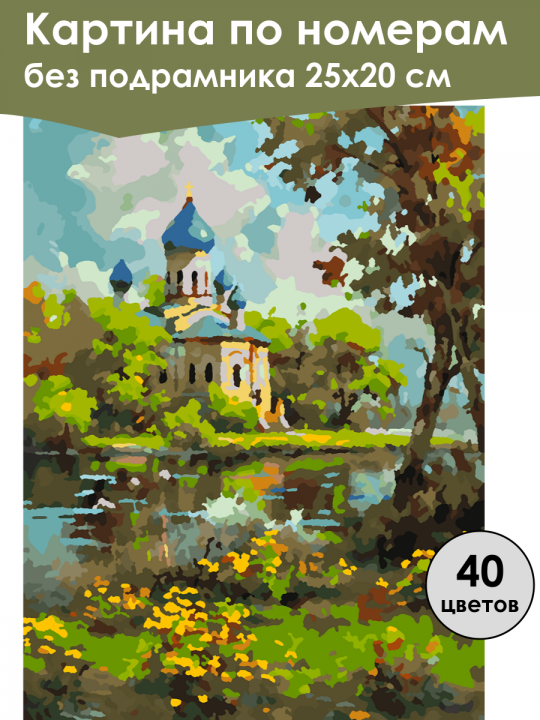 Картина по номерам
без подрамника 25х20 см

40
цветов