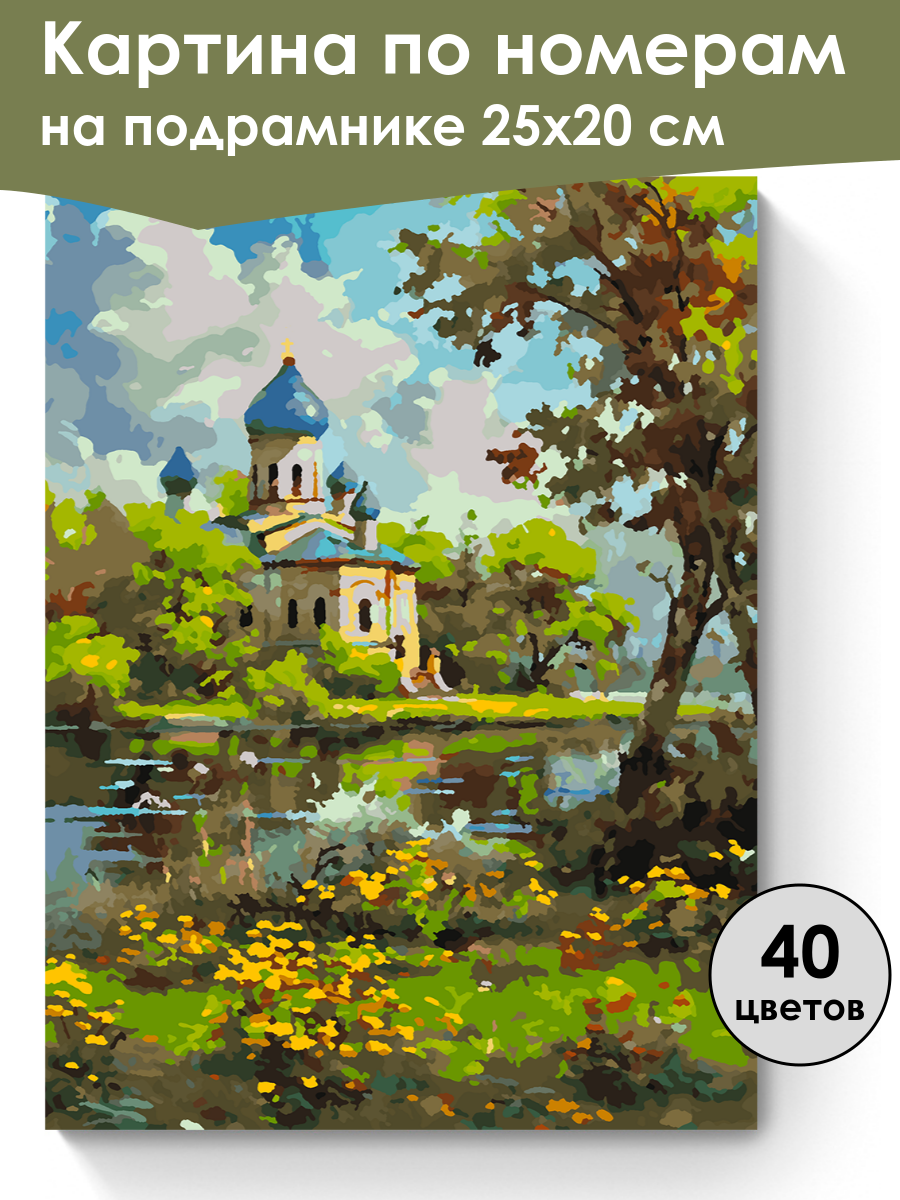 Картина по номерам на подрамнике 25х20 см

40 цветов