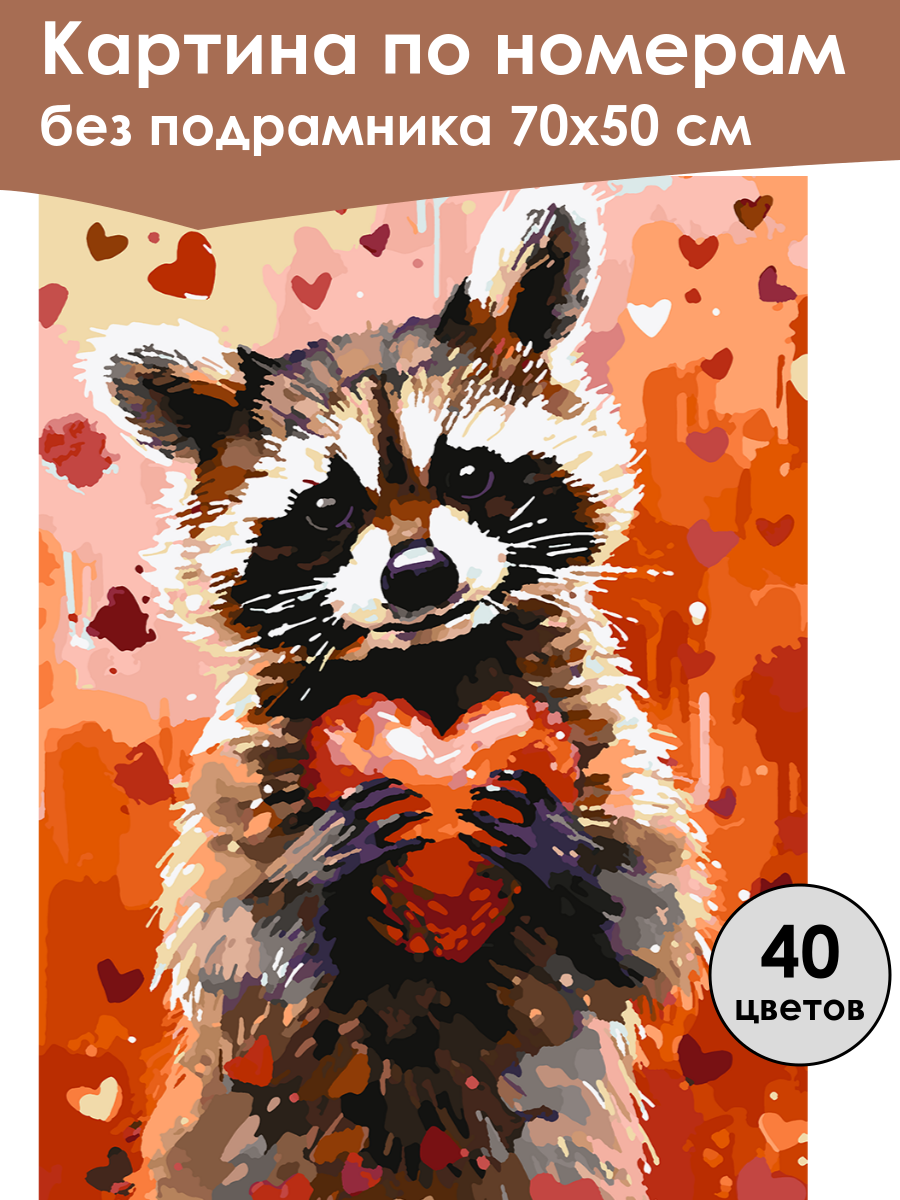 Картина по номерам
без подрамника 70х50 см

40
цветов