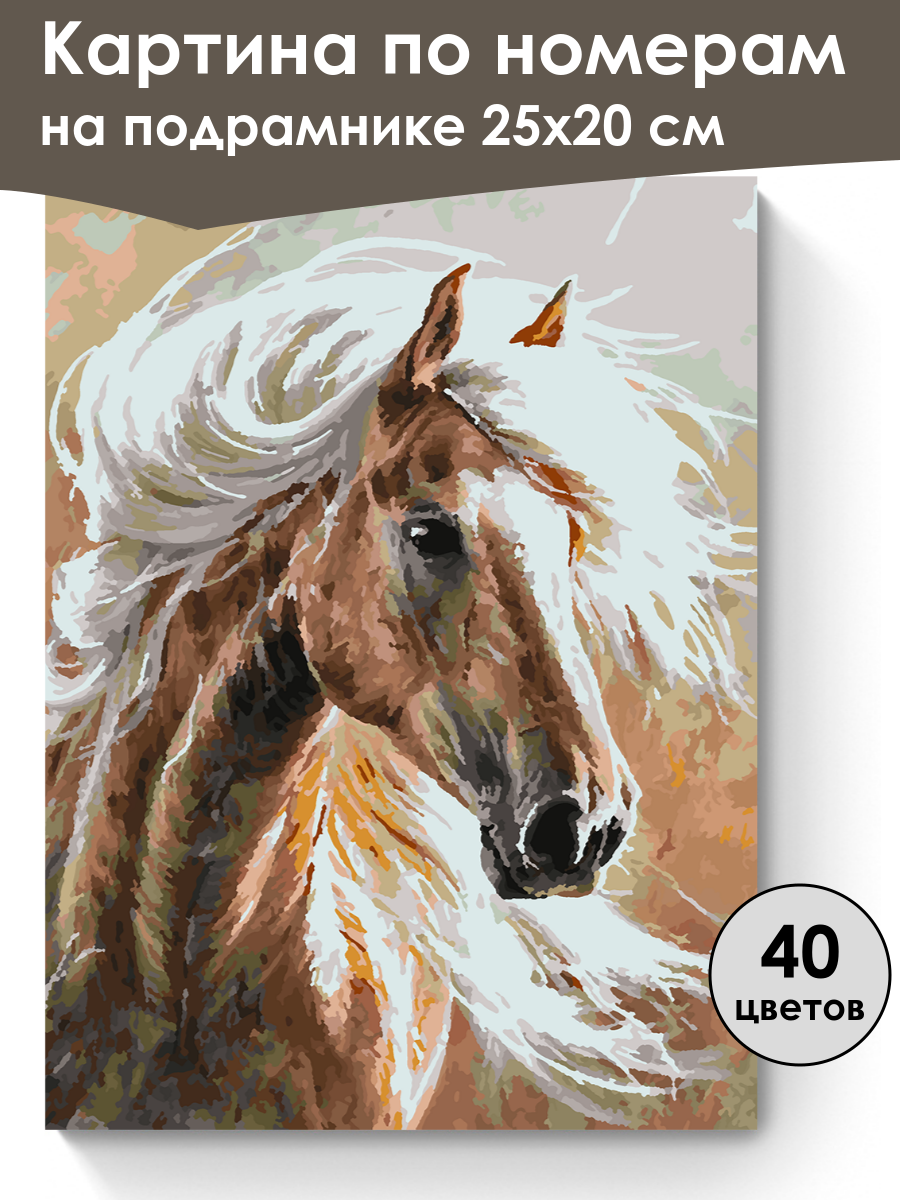 Картина по номерам
на подрамнике 25х20 см

40
цветов