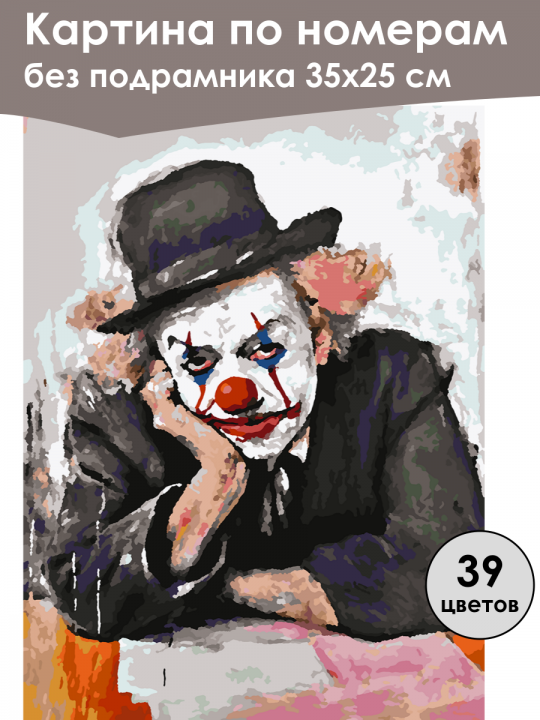 Картина по номерам
без подрамника 35х25 см

39
цветов