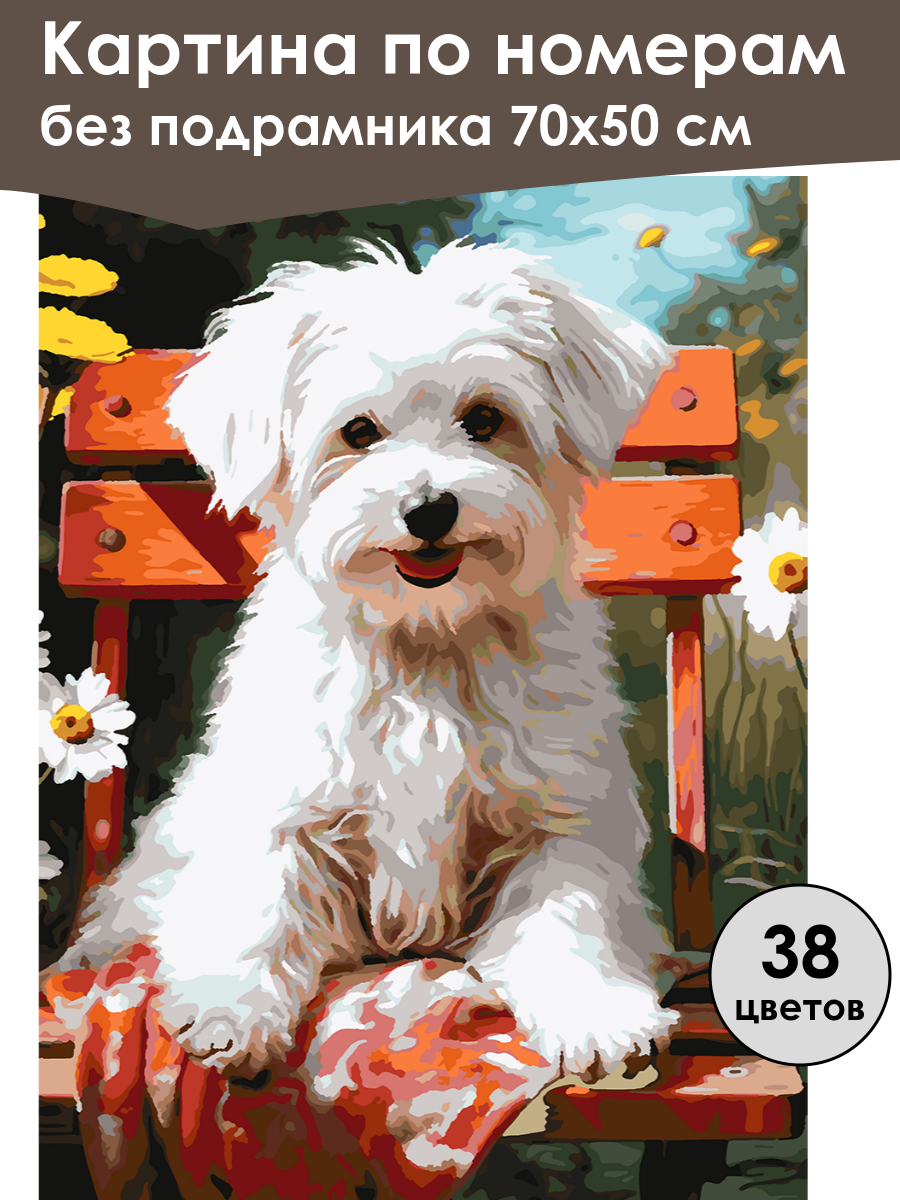 Картина по номерам
без подрамника 70х50 см

38
цветов