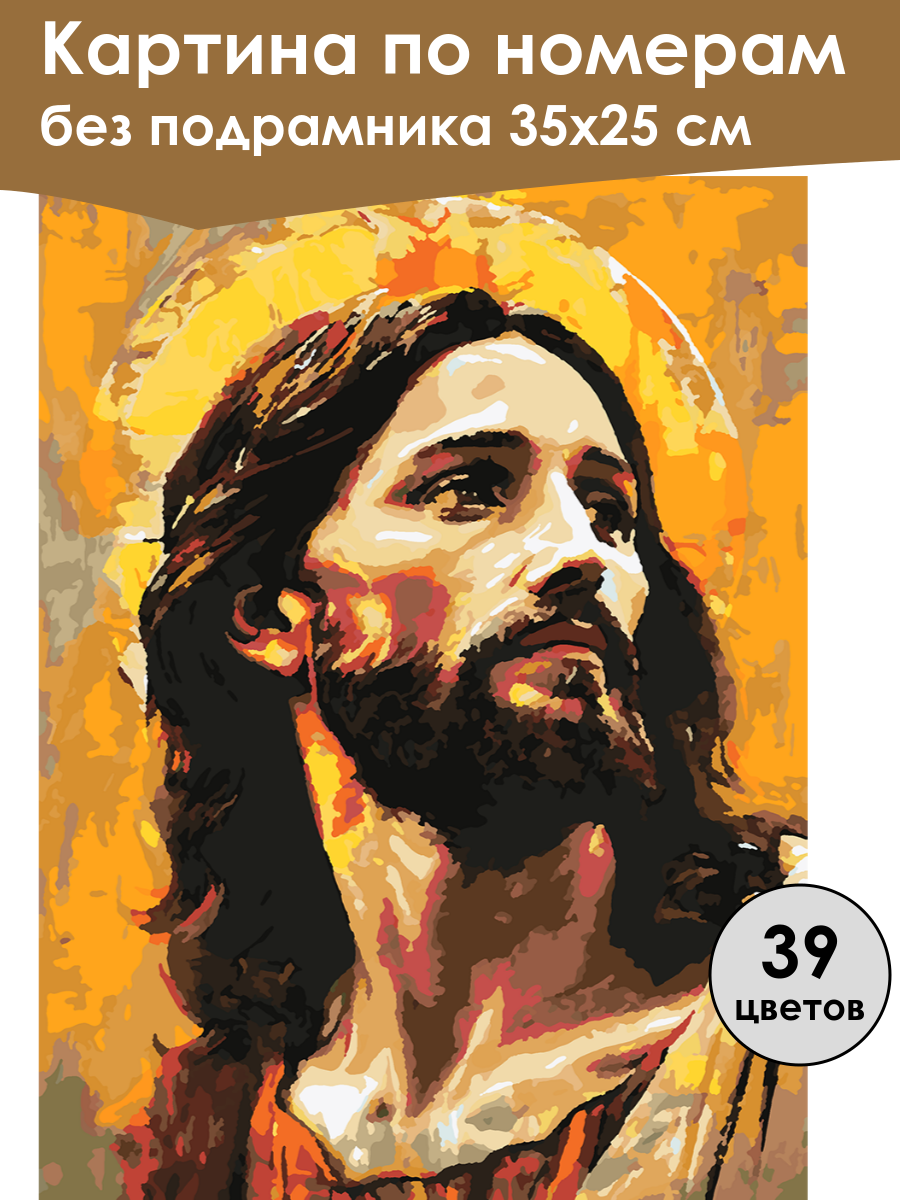 Картина по номерам
без подрамника 35х25 см

39
цветов