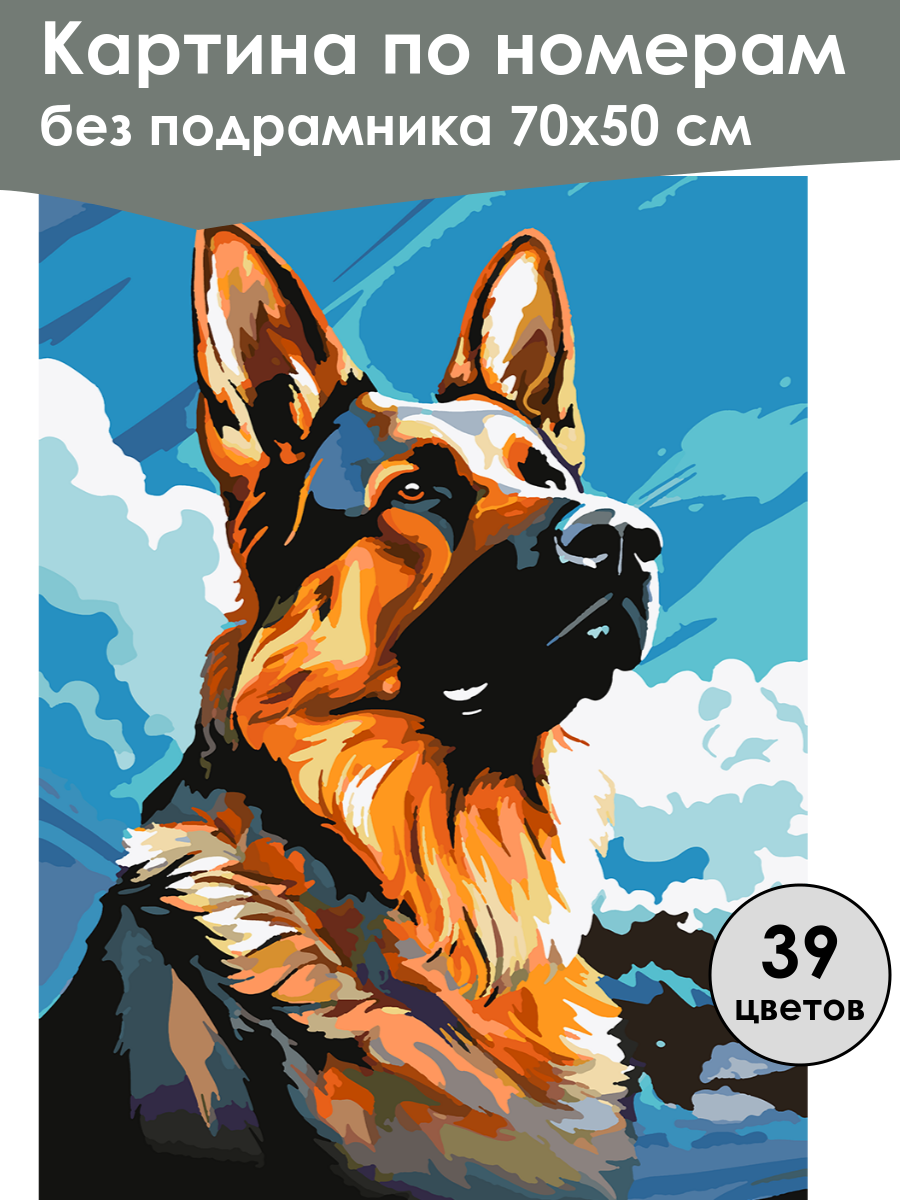 Картина по номерам
без подрамника 70х50 см

39
цветов