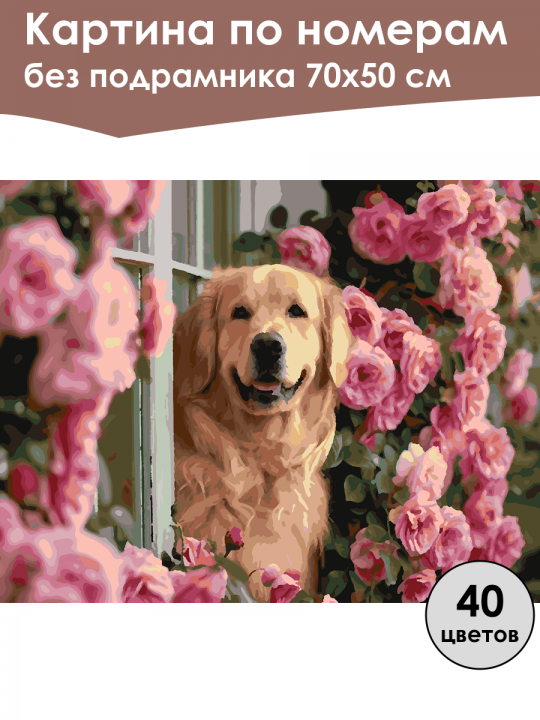 Картина по номерам без подрамника 70х50 см

40 цветов