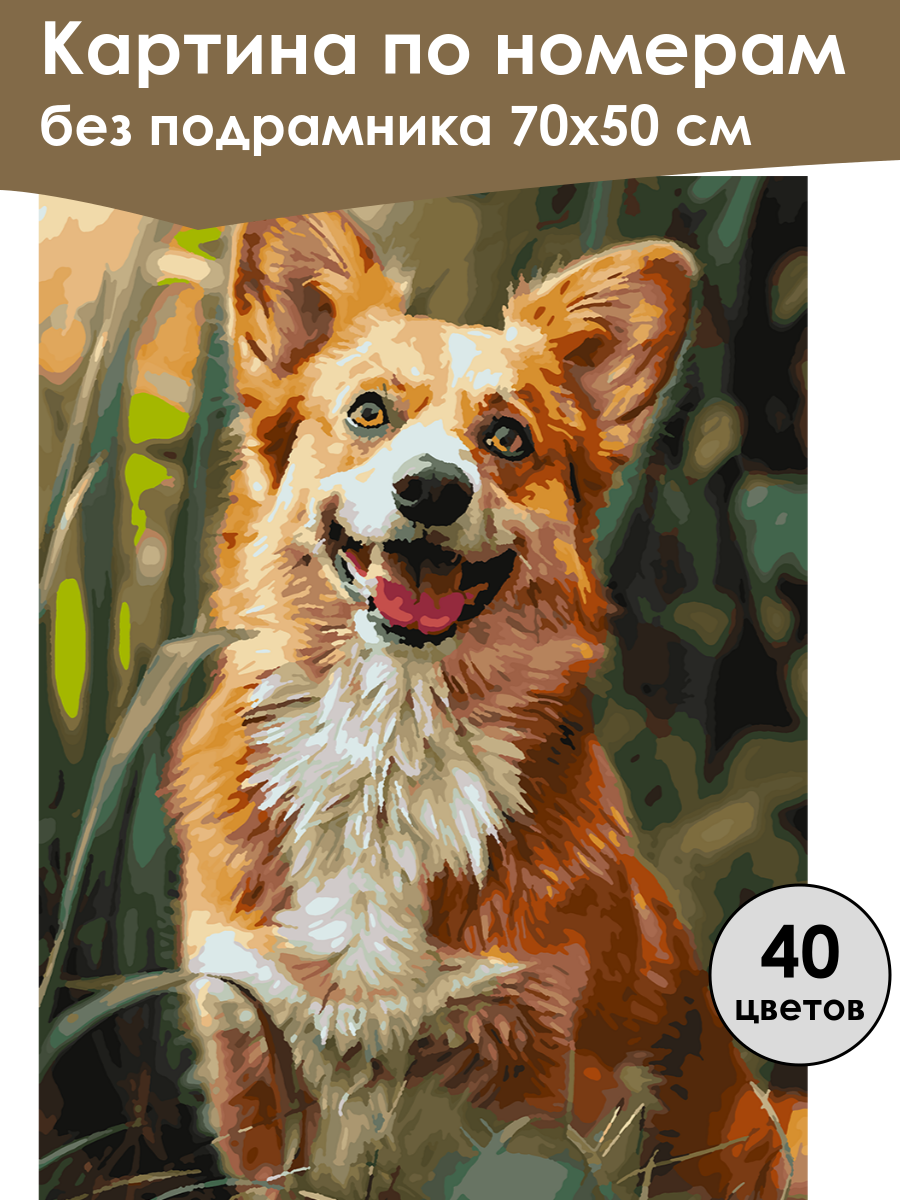 Картина по номерам
без подрамника 70x50 см

40
цветов