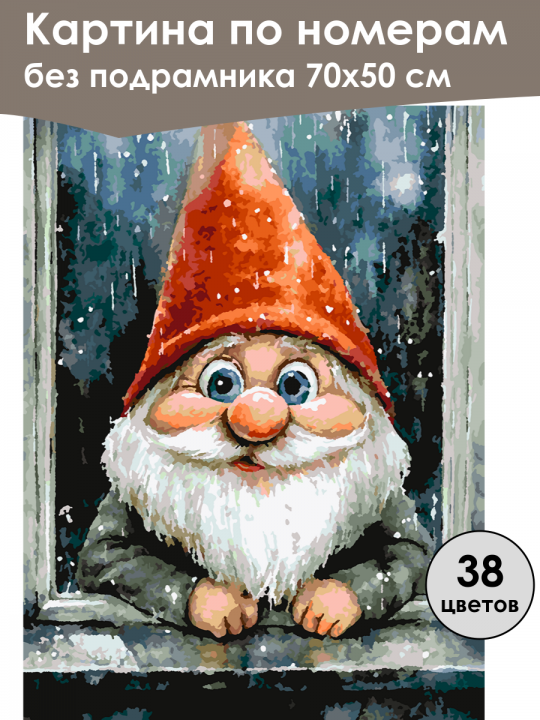 Картина по номерам
без подрамника 70х50 см

38
цветов