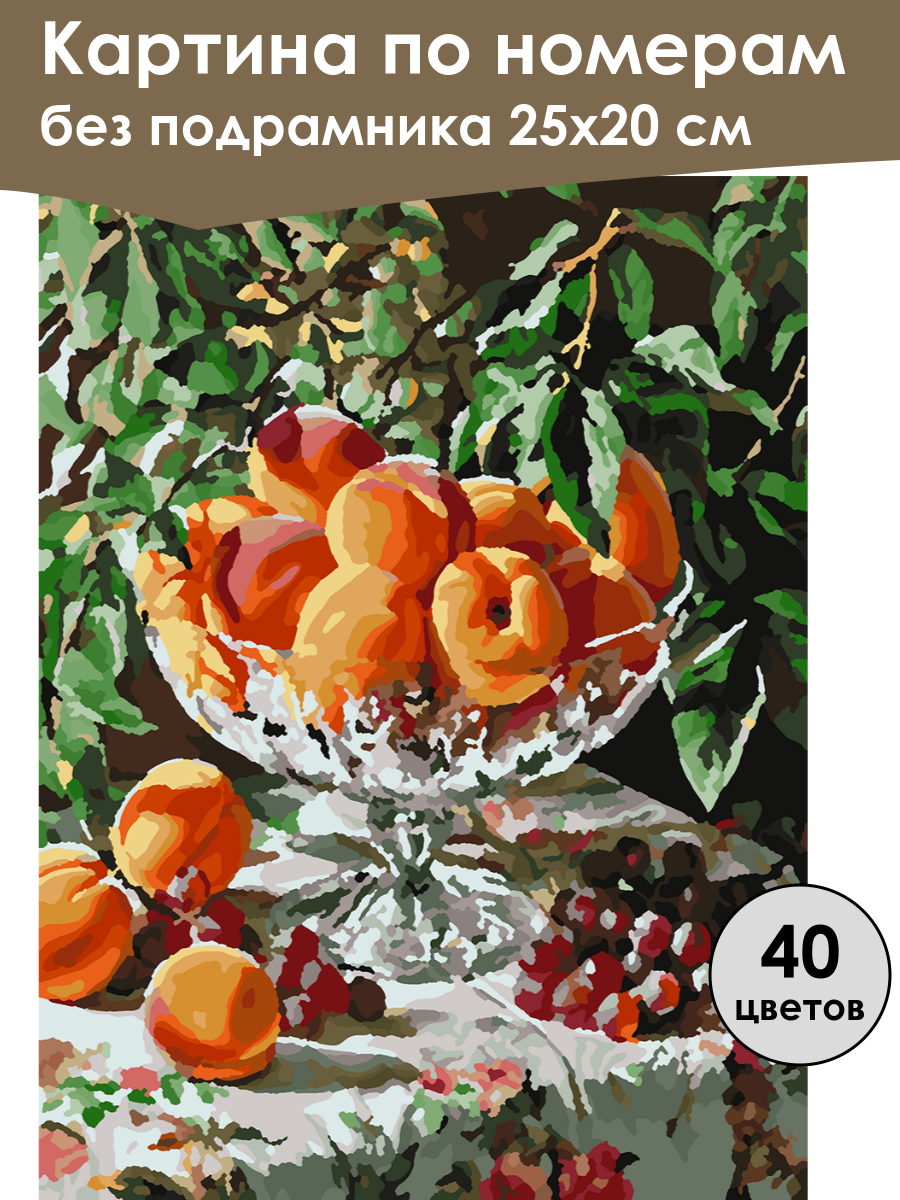 Картина по номерам
без подрамника 25х20 см

40
цветов