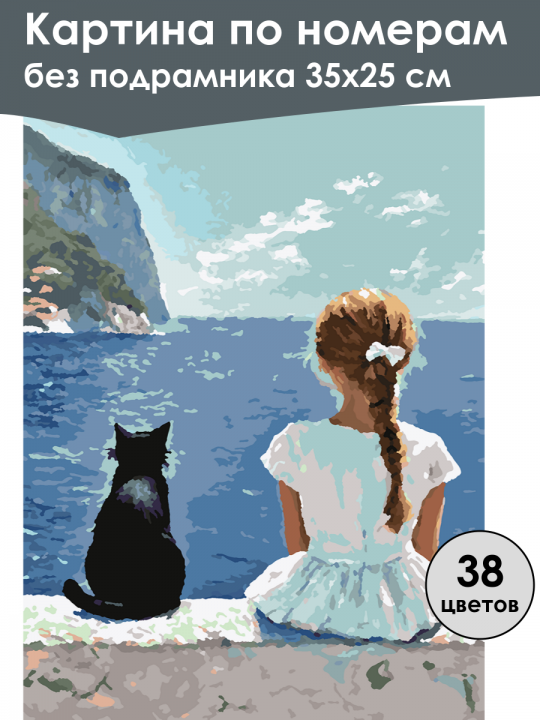 Картина по номерам
без подрамника 35х25 см

38
цветов