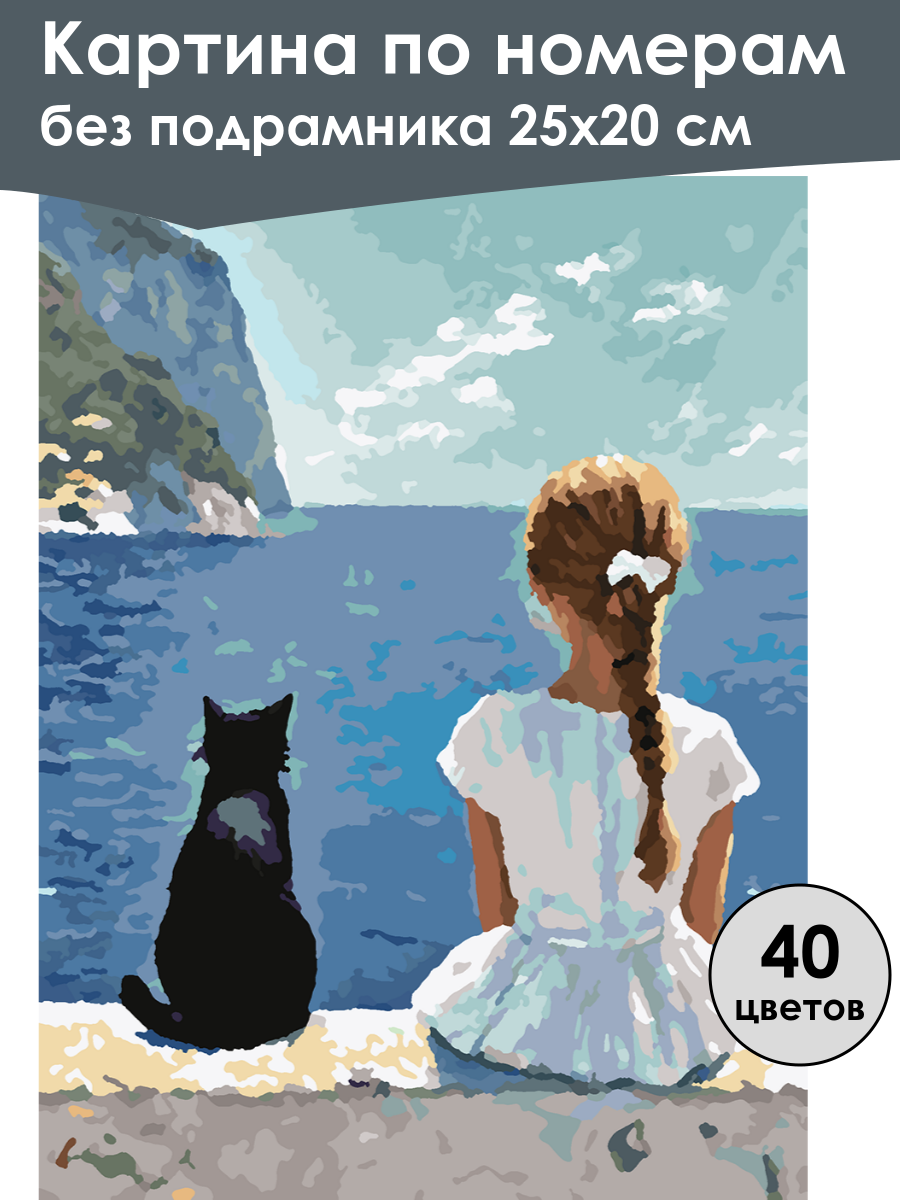 Картина по номерам
без подрамника 25х20 см

40
цветов