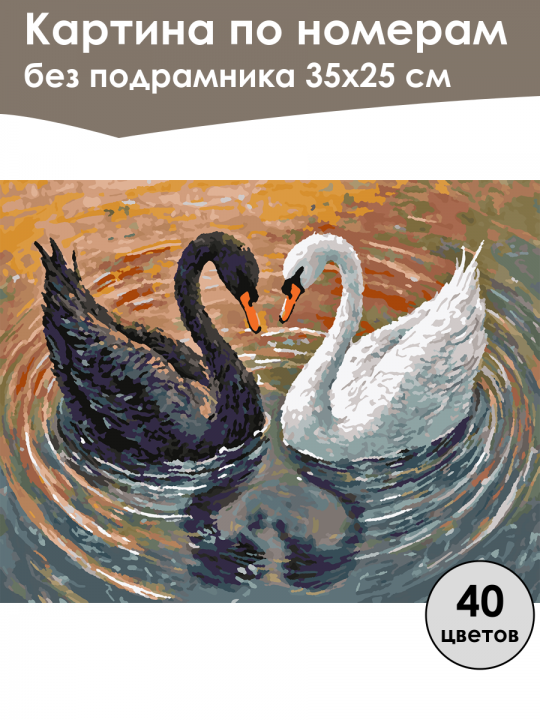 Картина по номерам
без подрамника 35х25 см

40
цветов