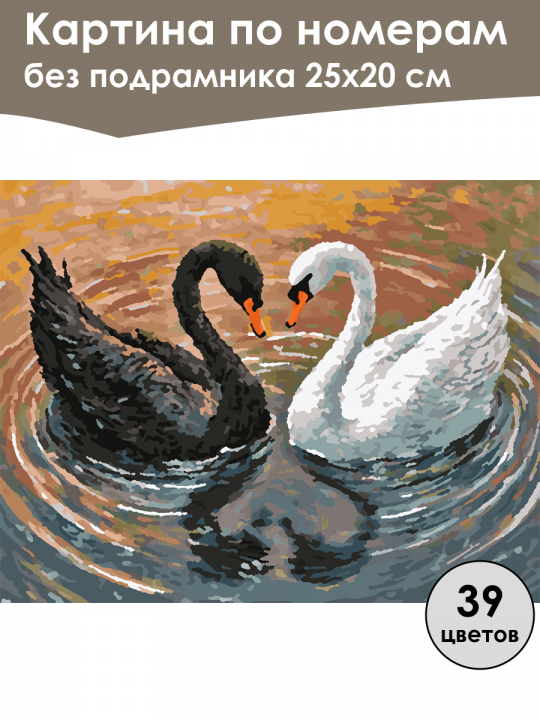 Картина по номерам
без подрамника 25х20 см

39
цветов