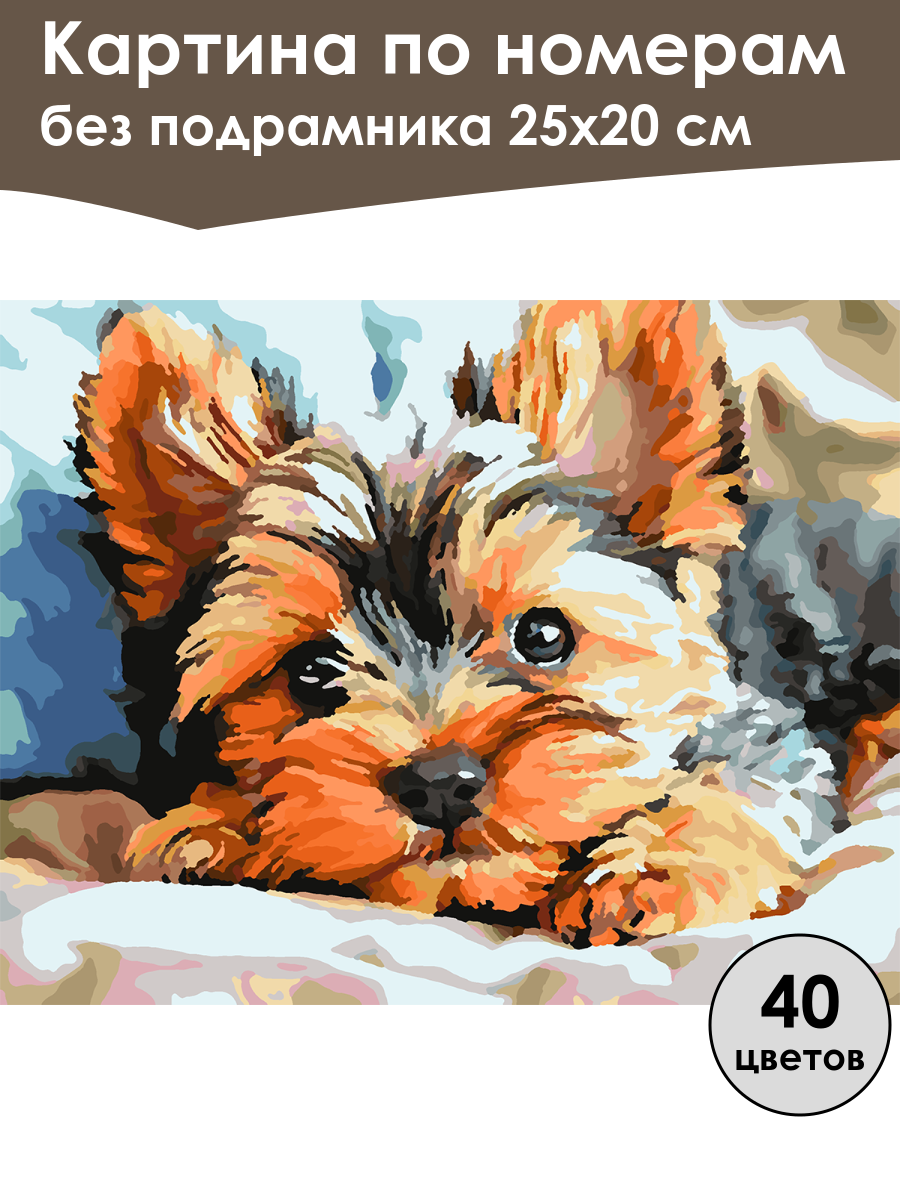 Картина по номерам
без подрамника 25х20 см

40
цветов