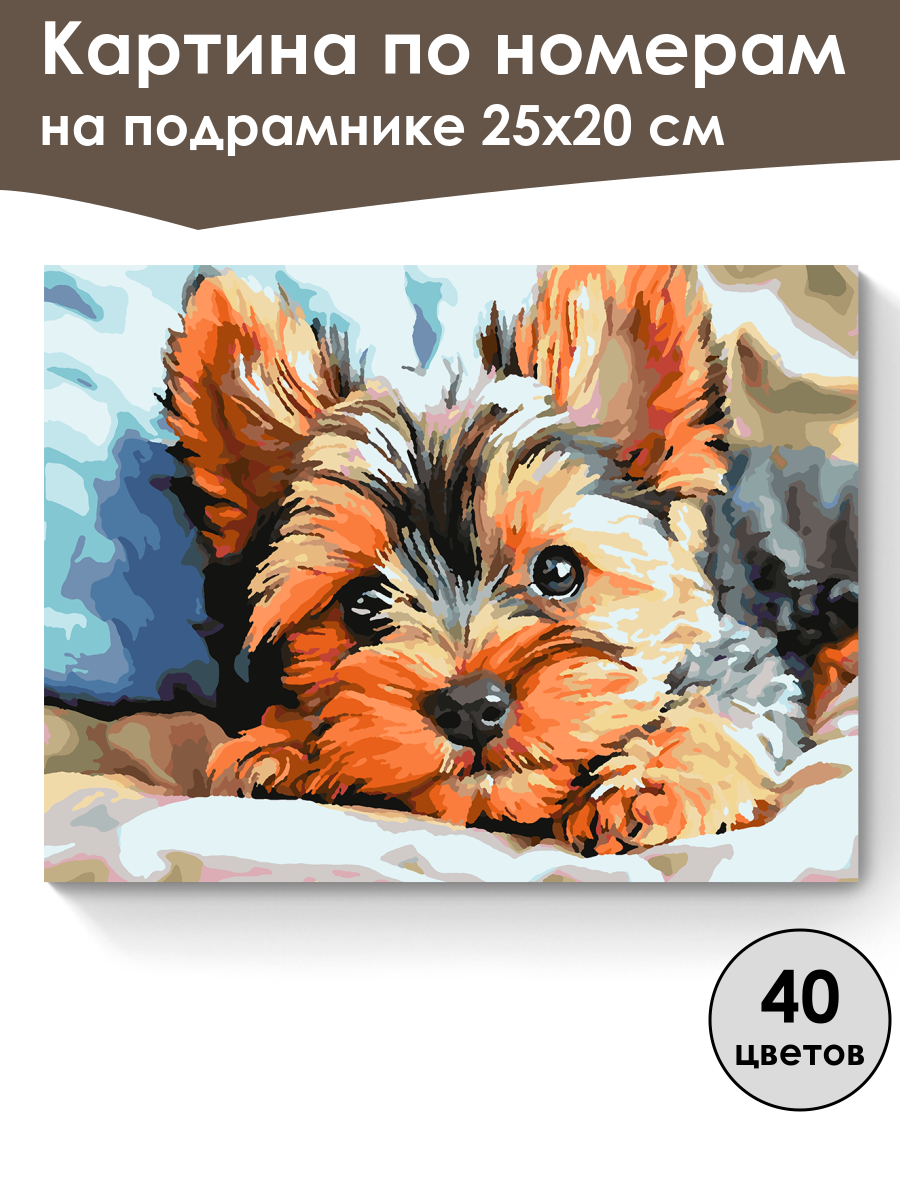 Картина по номерам
на подрамнике 25х20 см

40
цветов