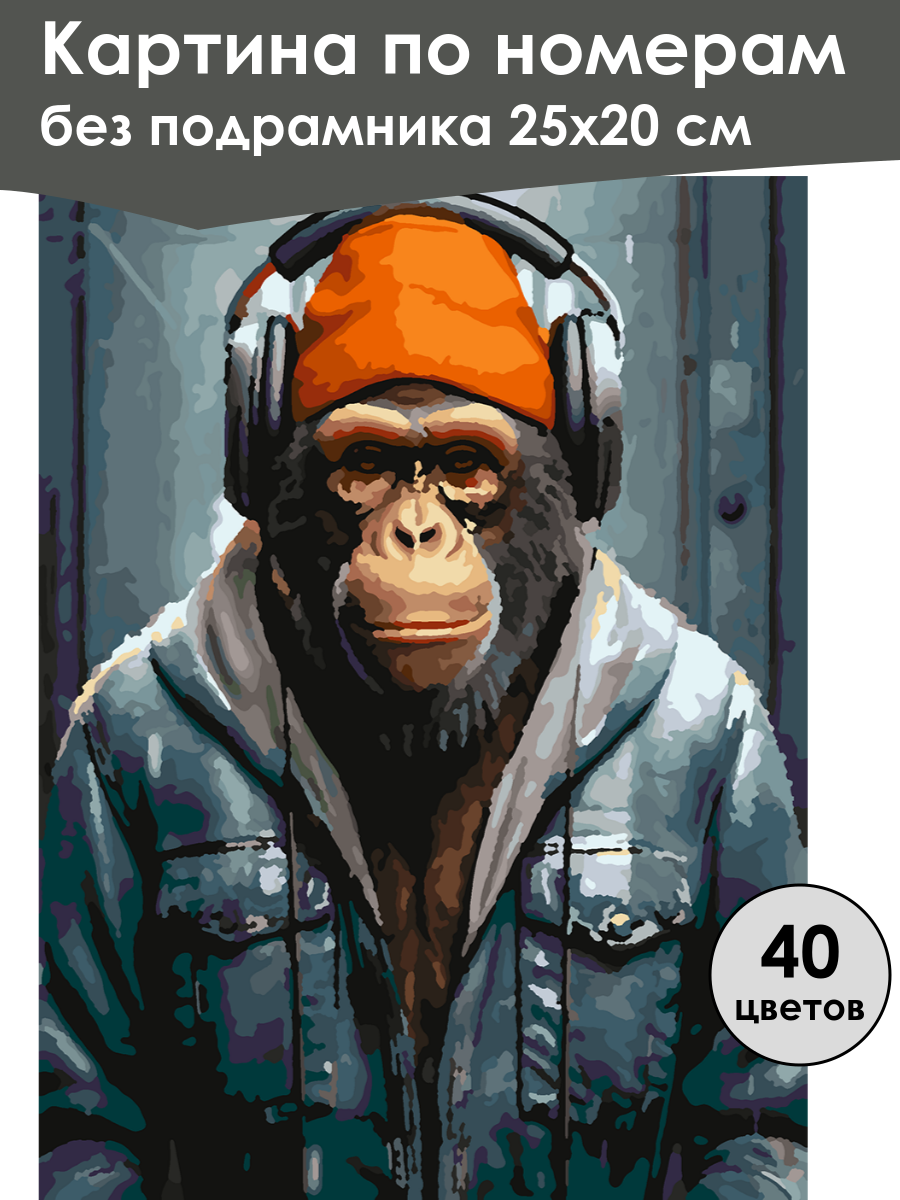 Картина по номерам
без подрамника 25х20 см

40
цветов